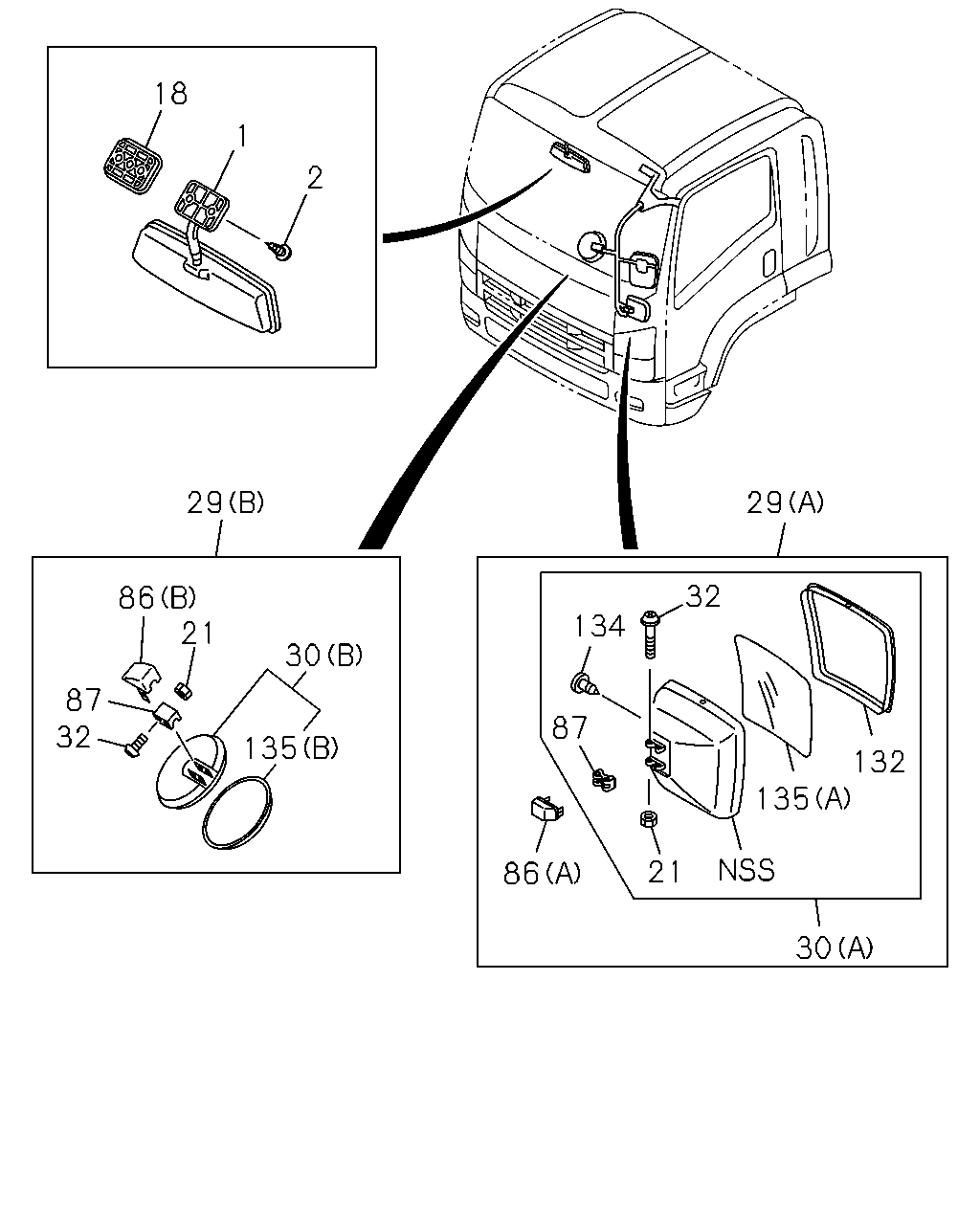 18
1
2
29(B)
86(B)
21
30(B)
87
32
135(B)
29(A)
32
134
87
132
135(A)
86(A)
21
NSS
30(A)