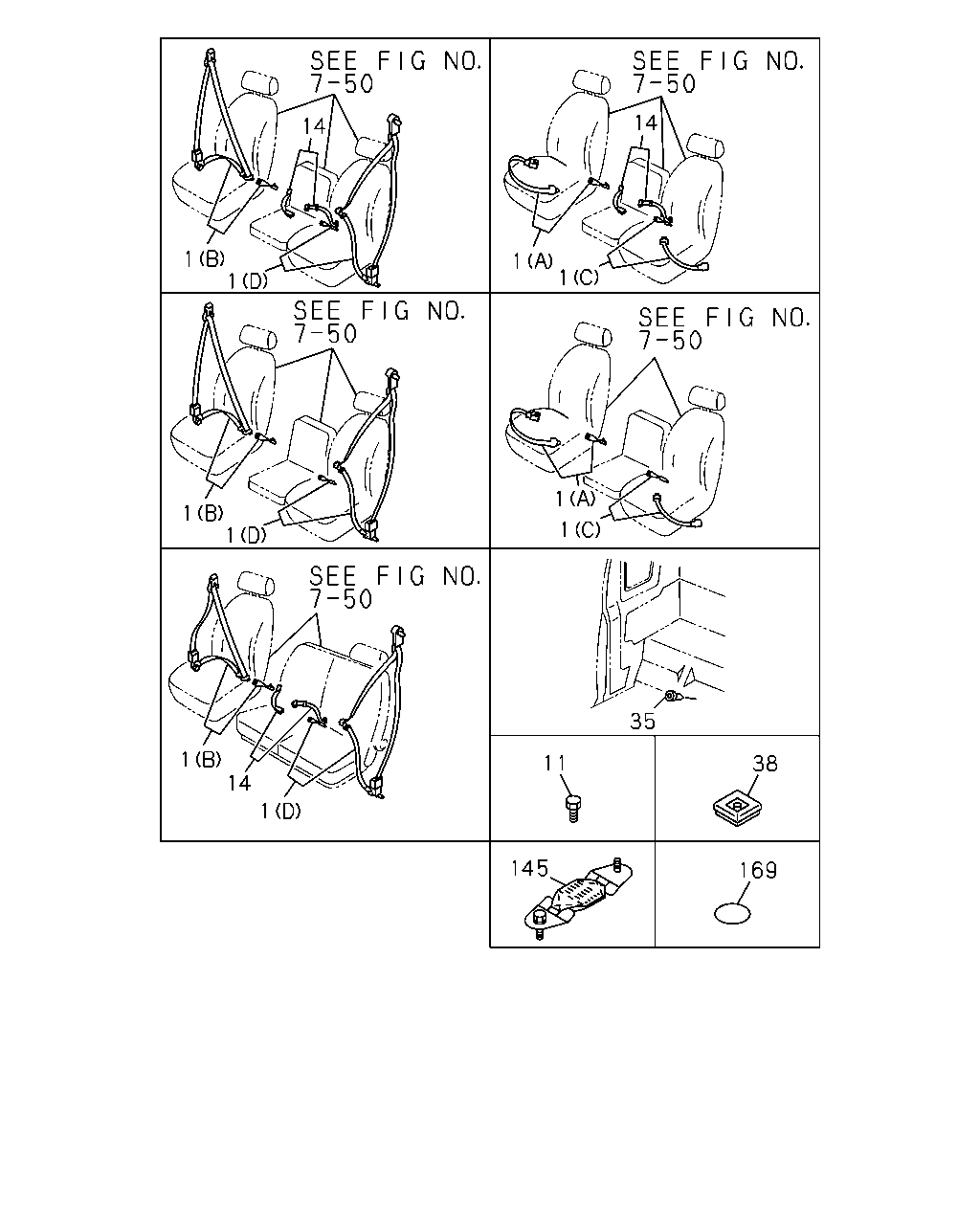 SEE FIG NO. 7-50

14

1(B)

1(D)

SEE FIG NO. 7-50

14

1(A)

1(C)

SEE FIG NO. 7-50

1(B)

1(D)

SEE FIG NO. 7-50

1(A)

1(C)

SEE FIG NO. 7-50

1(B)

14

1(D)

35

11

38

145

169