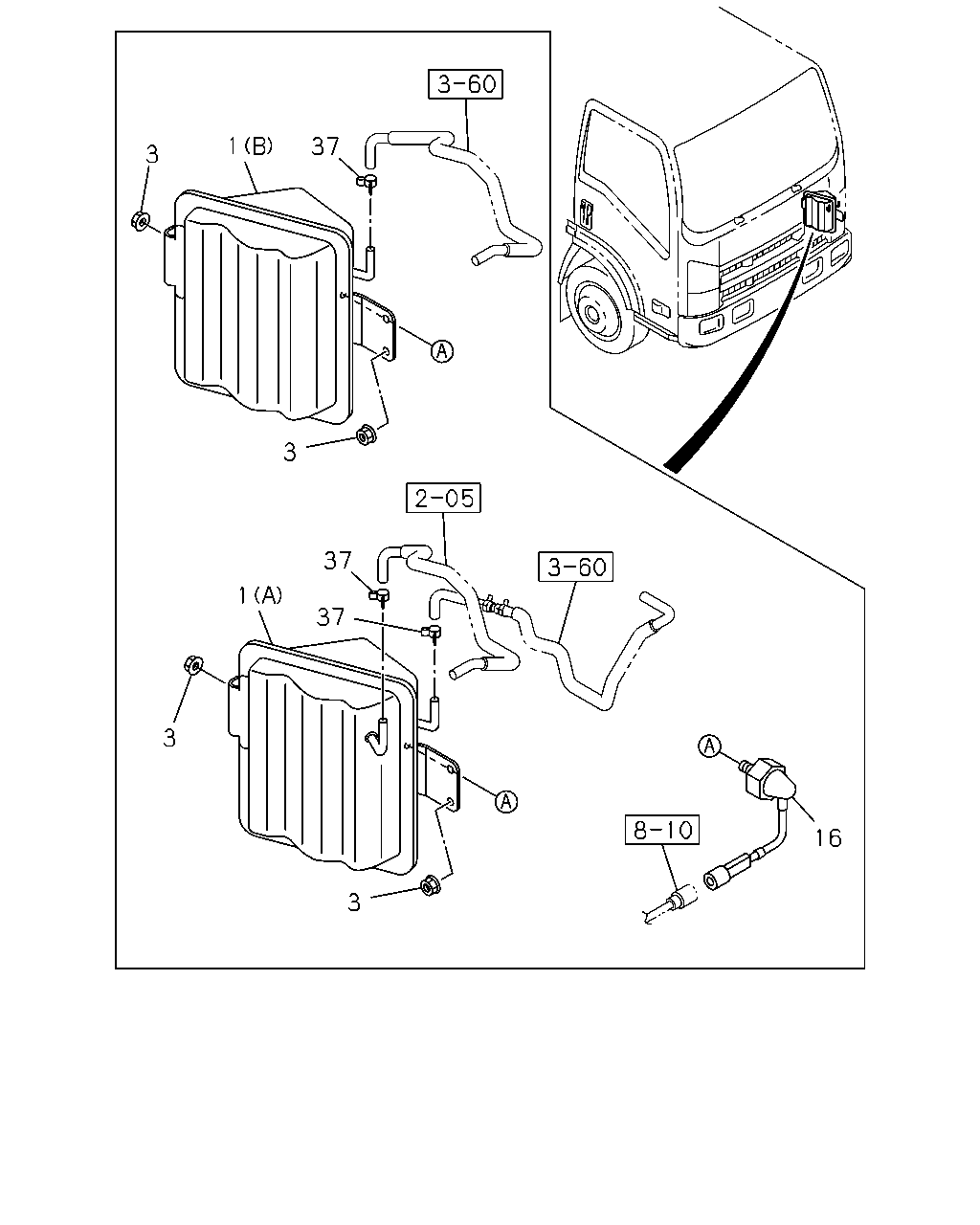 3-60
3
1(B)
37
A
3
2-05
37
3-60
1(A)
37
3
A
A
16
8-10
3