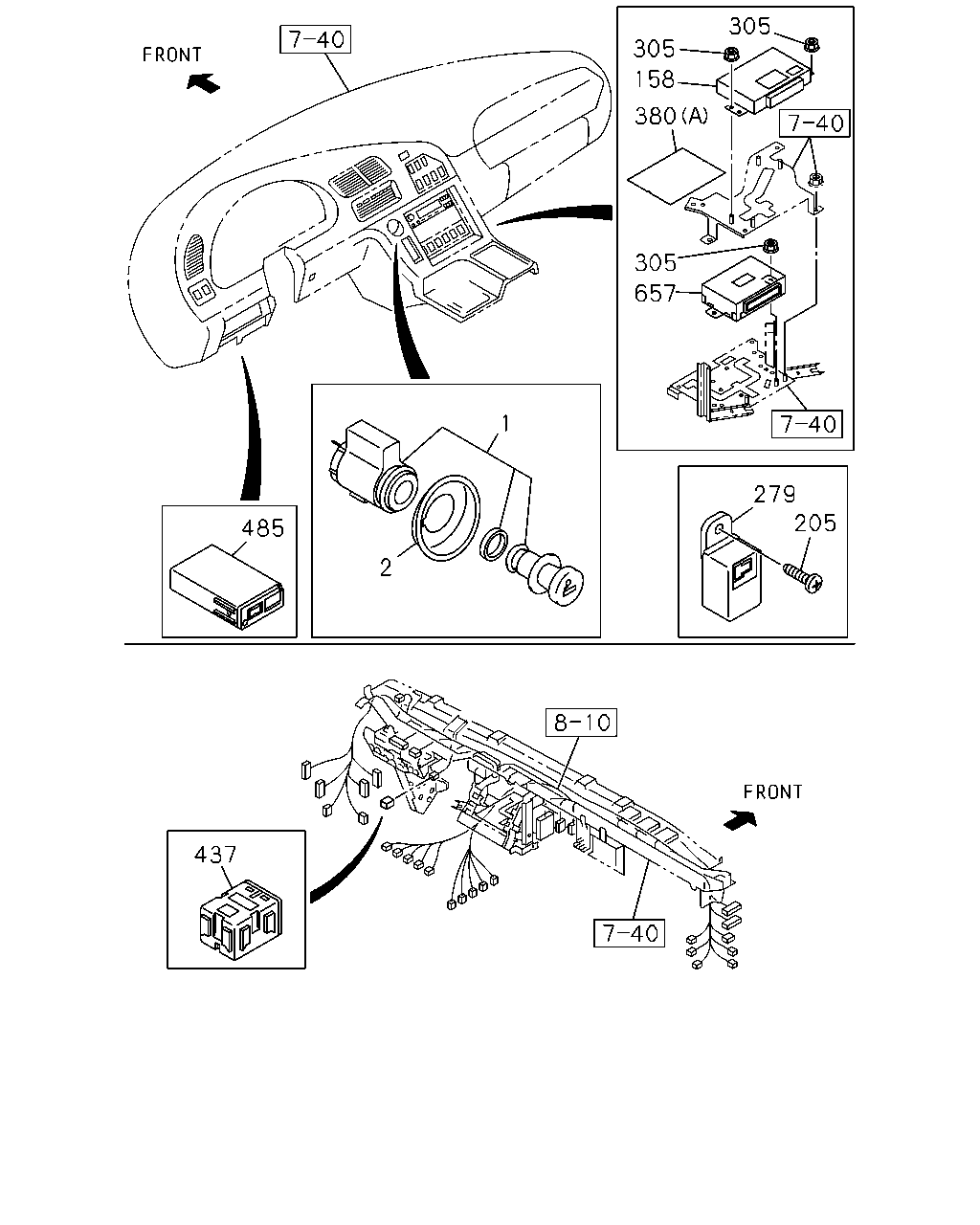 FRONT
7-40
305
305
158
380(A)
7-40
305
657
7-40
1
2
485
279
205
8-10
FRONT
437
7-40