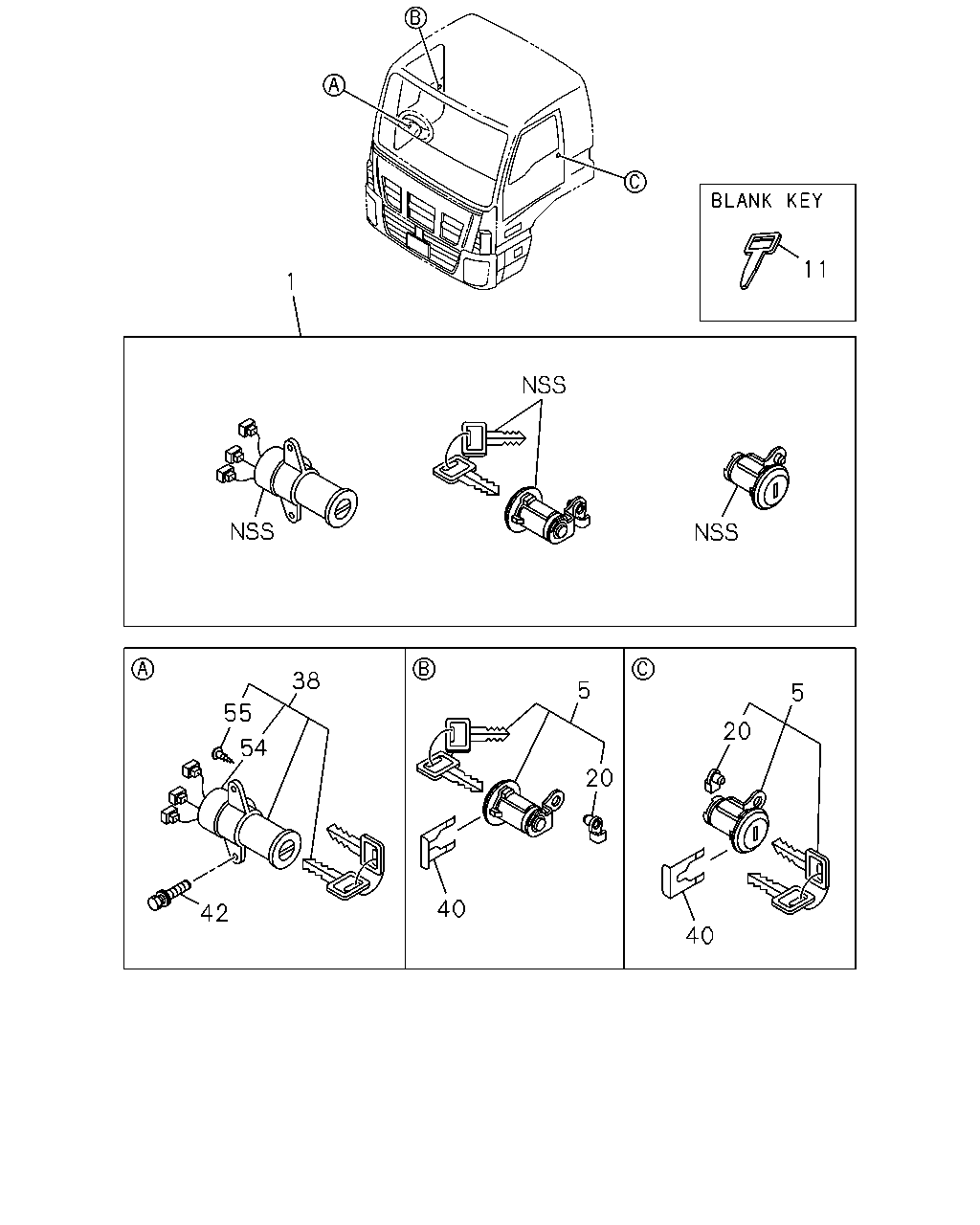 B
A
C
BLANK KEY
11
1
NSS
NSS
NSS
A
38
55
54
42
B
5
20
40
C
5
20
40