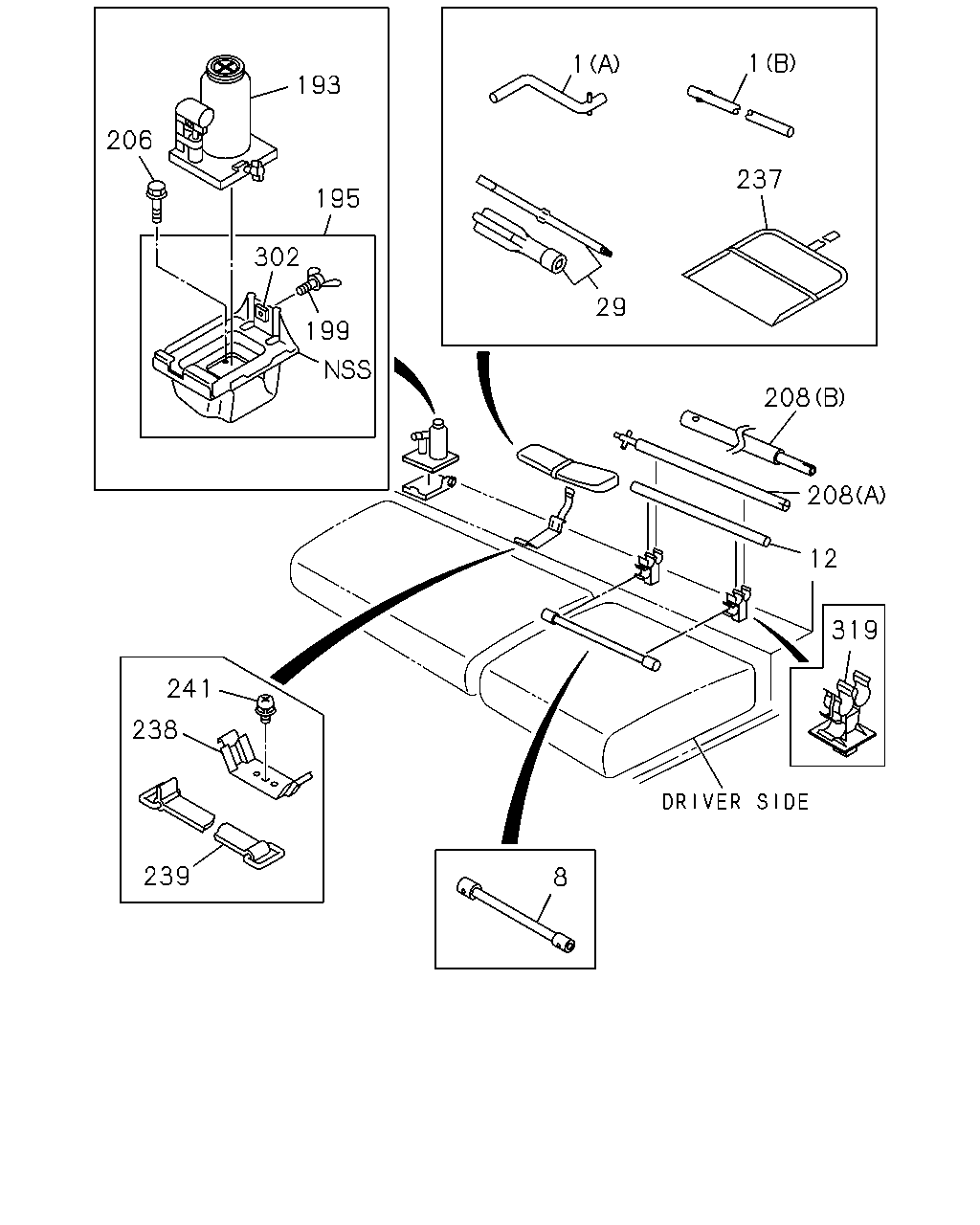 193
206
195
302
199
NSS
1(A)
1(B)
237
29
208(B)
208(A)
12
319
241
238
239
DRIVER SIDE
8