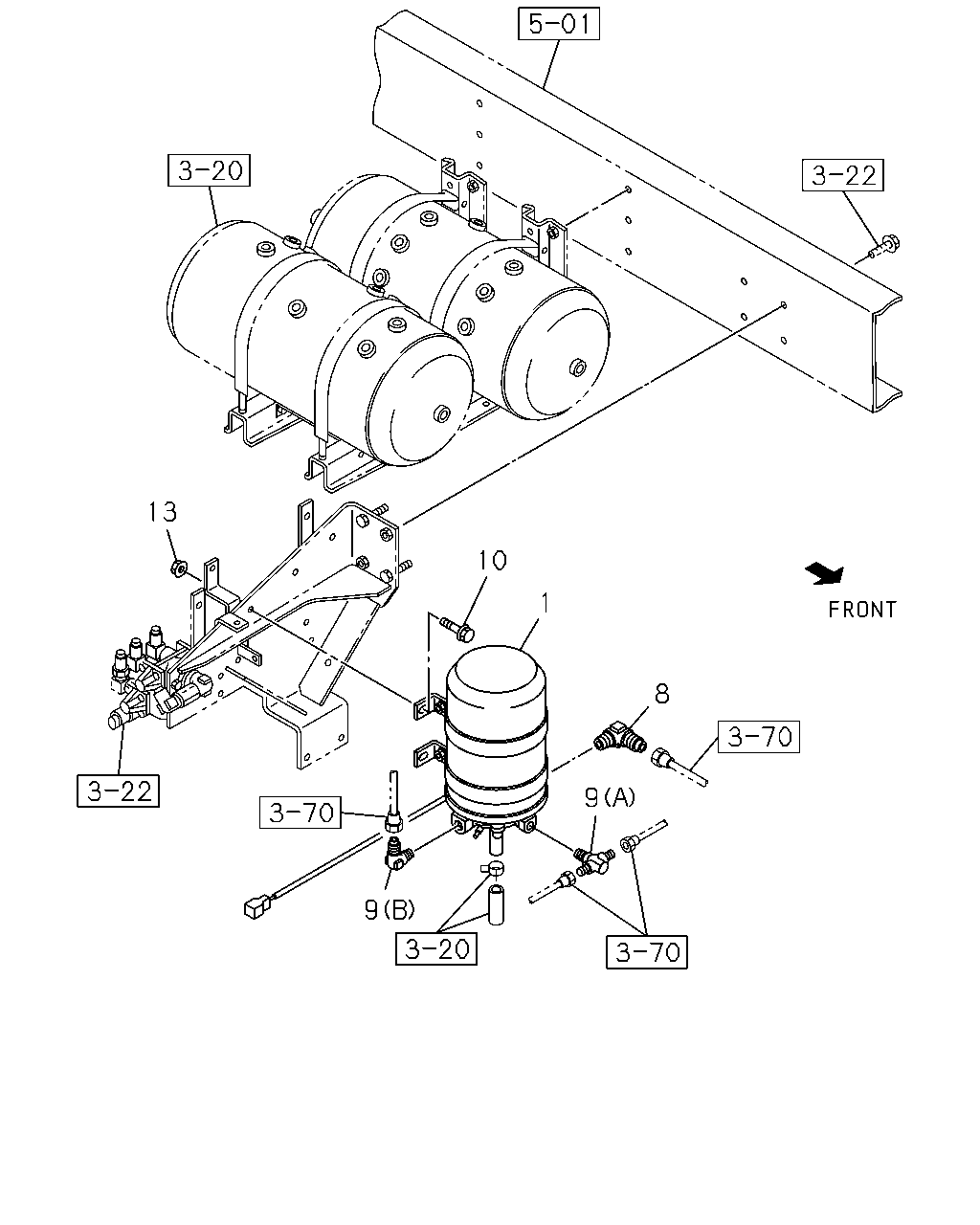 5-01

3-20

3-22

13

10

1

FRONT

8

3-70

3-22

3-70

9(A)

9(B)

3-20

3-70