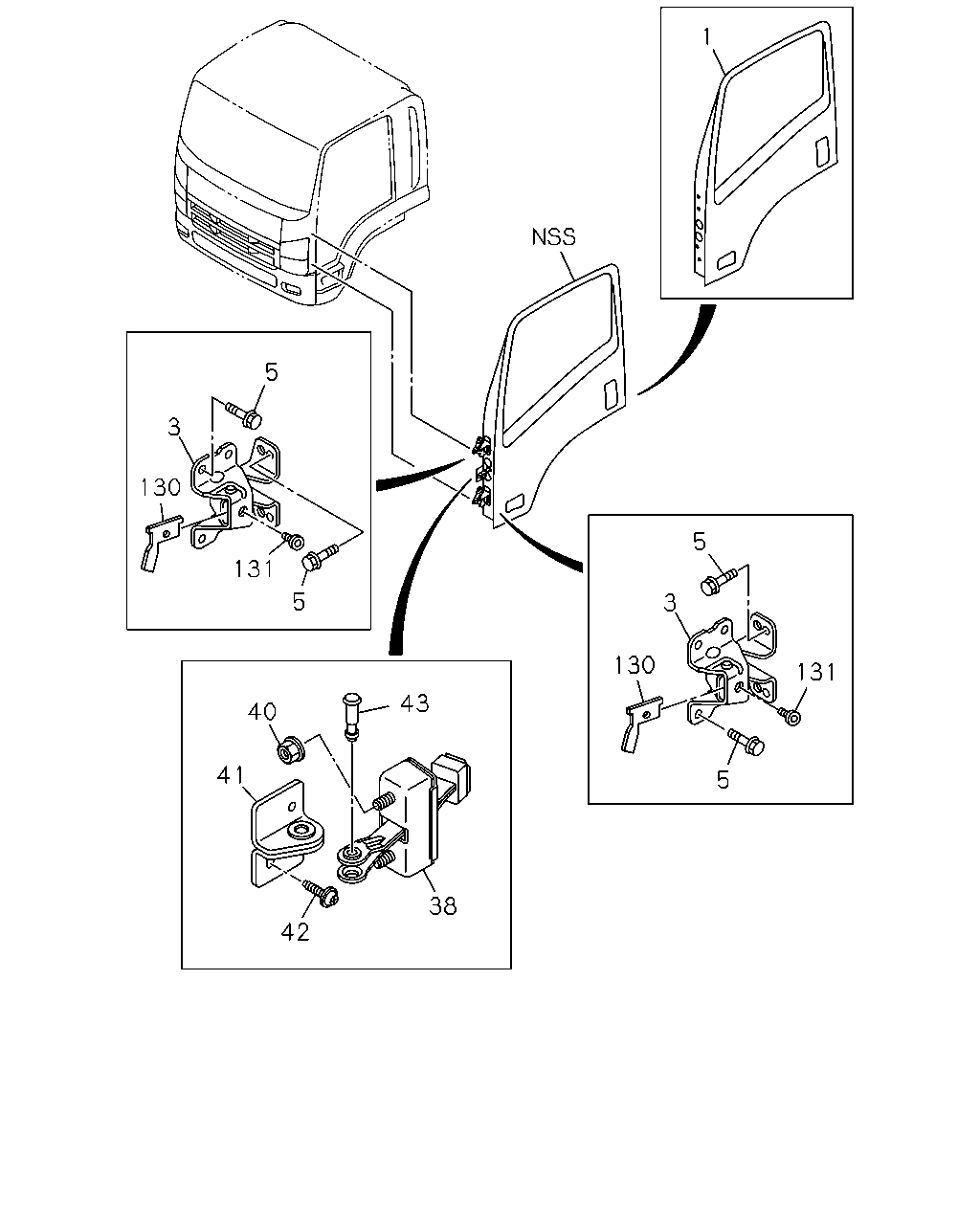 1

NSS

5
3
130
131
5

5
3
130
131
5

40
43
41
42
38