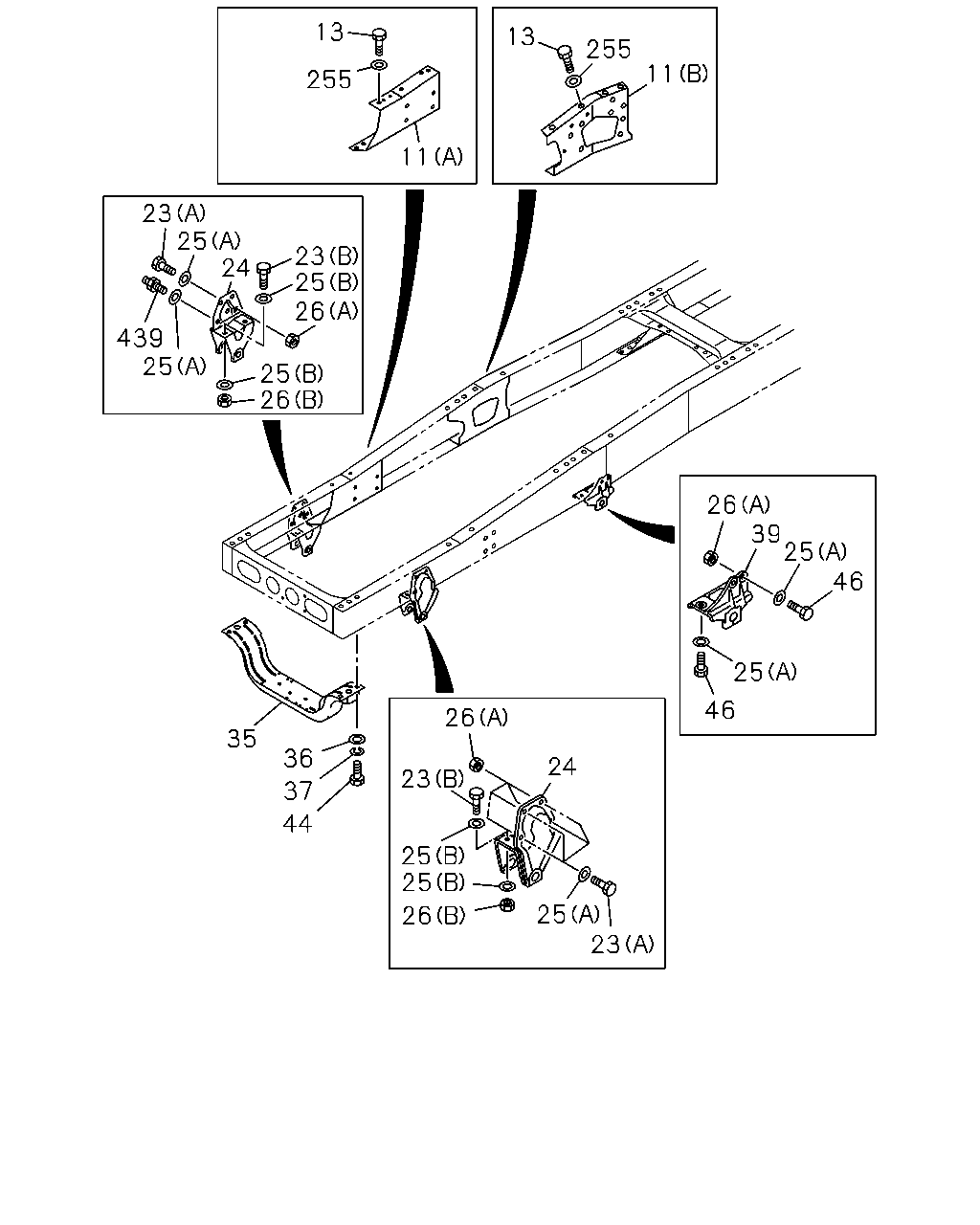 13
255
11(A)

13
255
11(B)

23(A)
25(A)
24
23(B)
25(B)
26(A)
439
25(A)
25(B)
26(B)

26(A)
39
25(A)
46
25(A)
46

35
36
37
44

26(A)
24
23(B)
25(B)
25(B)
26(B)
25(A)
23(A)