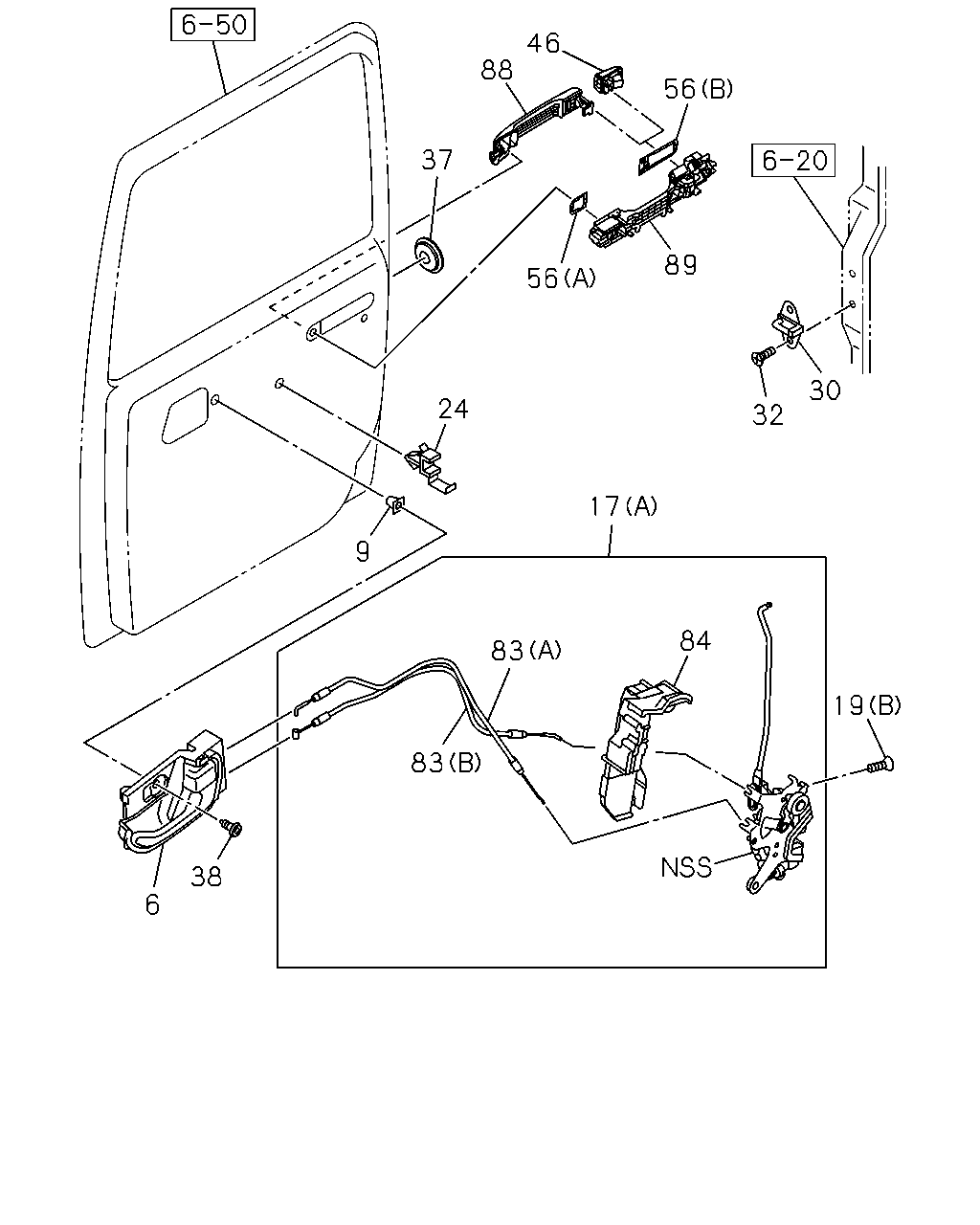 6-50
46
88
56(B)
37
6-20
56(A)
89
30
32
24
9
17(A)
83(A)
84
19(B)
83(B)
NSS
38
6