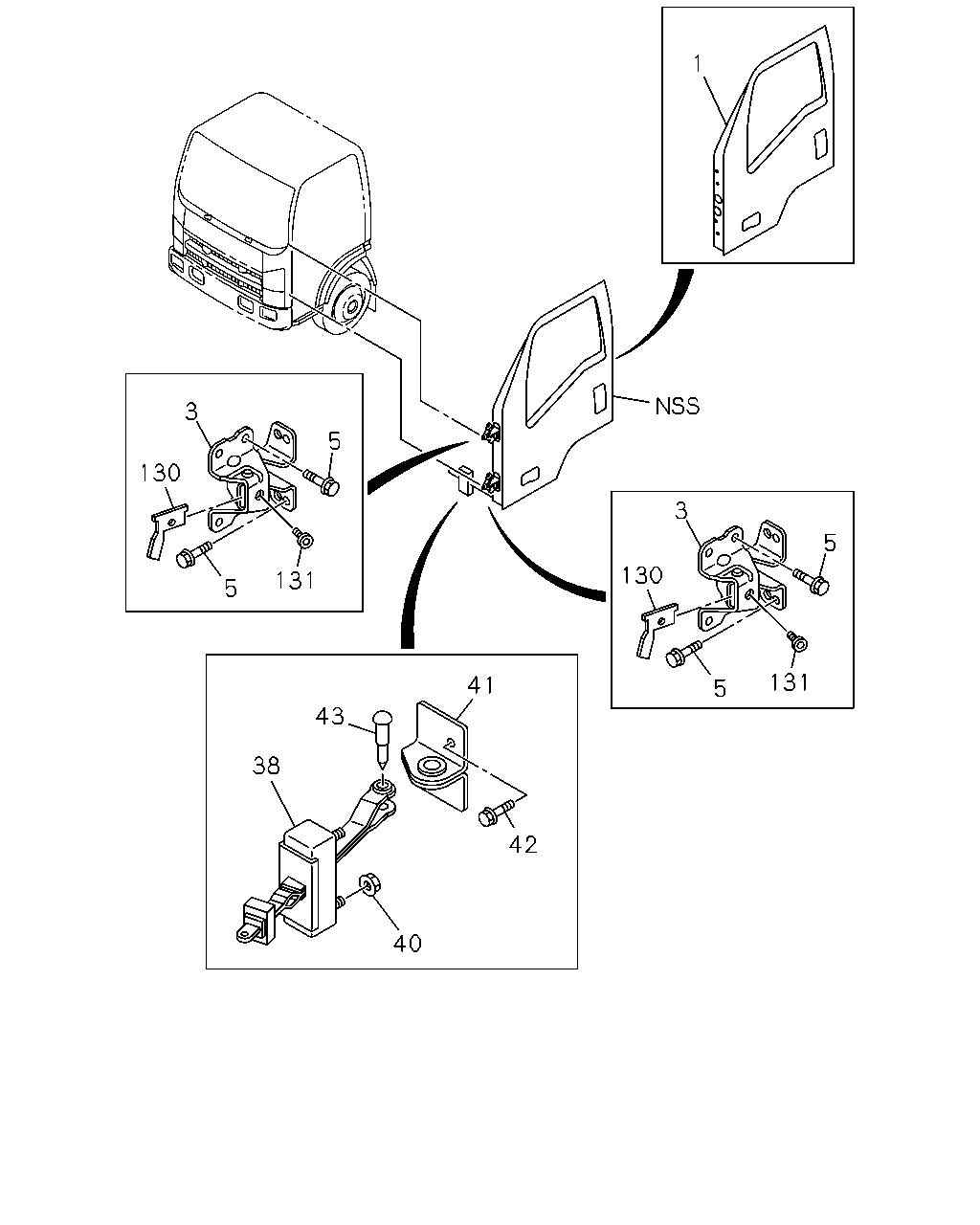 1

NSS

3
5
130
5
131

3
5
130
5
131

41
43
38
42
40