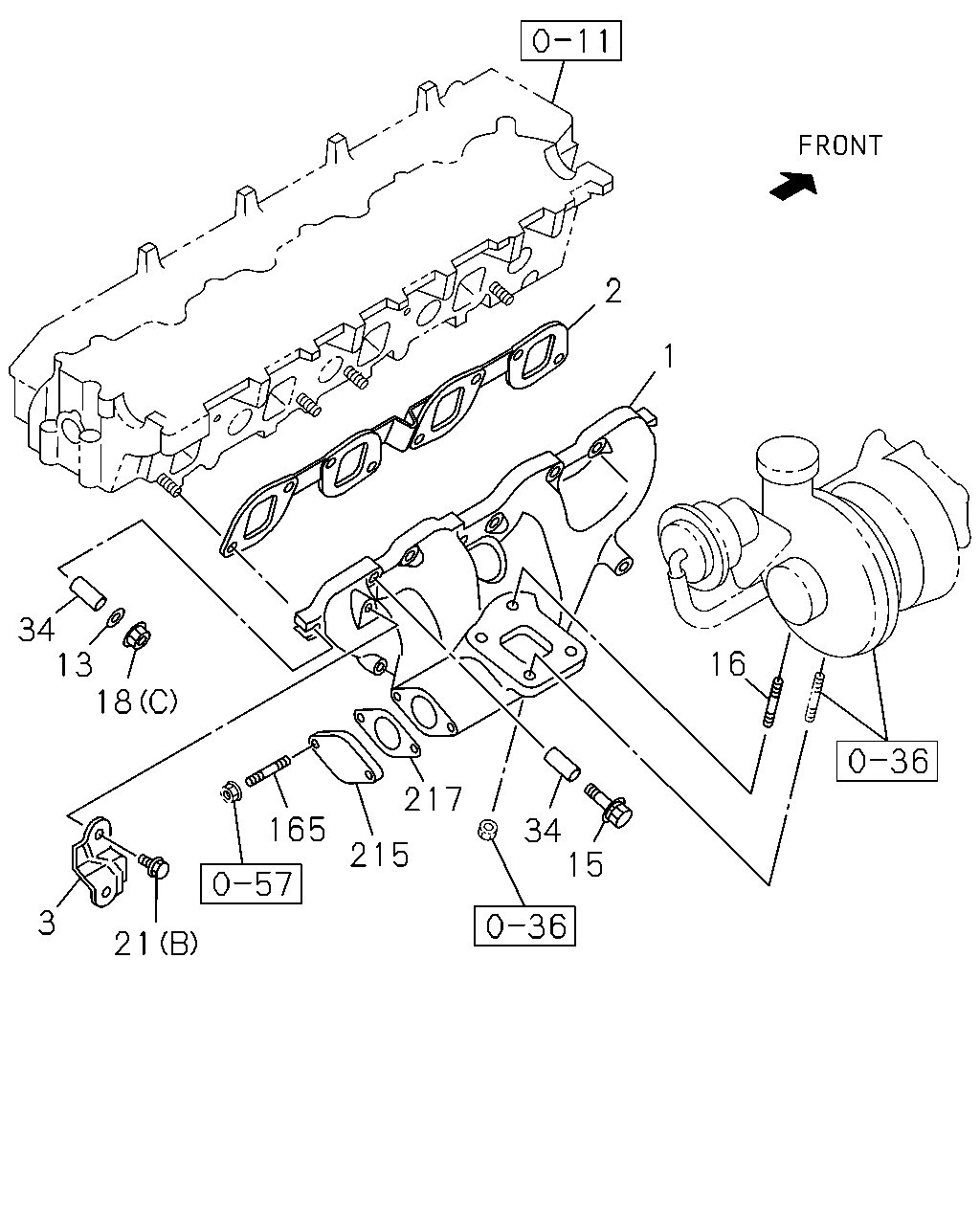 0-11

FRONT

2

1

34

13

18(C)

16

0-36

217

165

215

34

15

0-57

3

21(B)

0-36