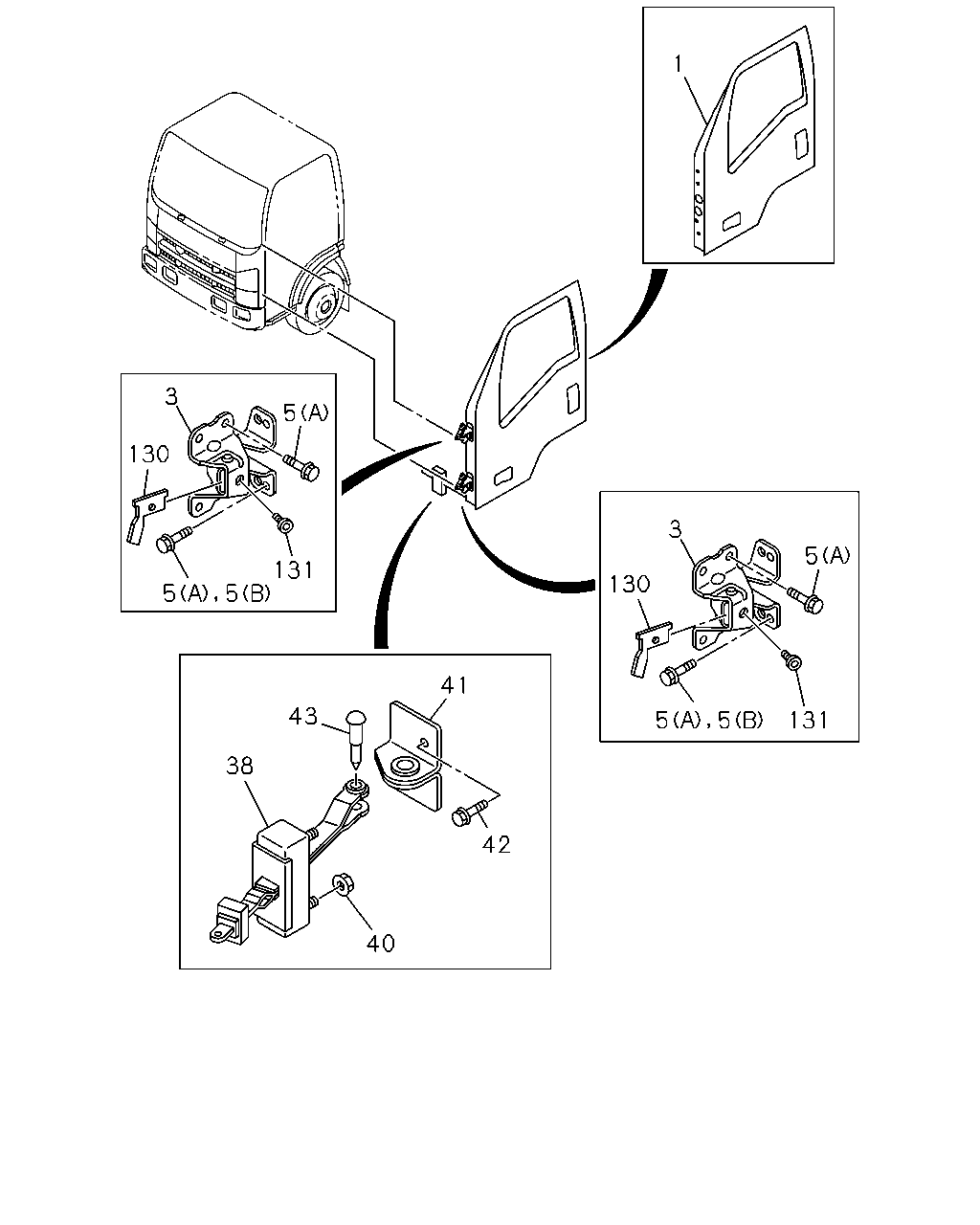 1

3
5(A)
130
131
5(A),5(B)

3
5(A)
130
5(A),5(B)
131

41
43
38
42
40