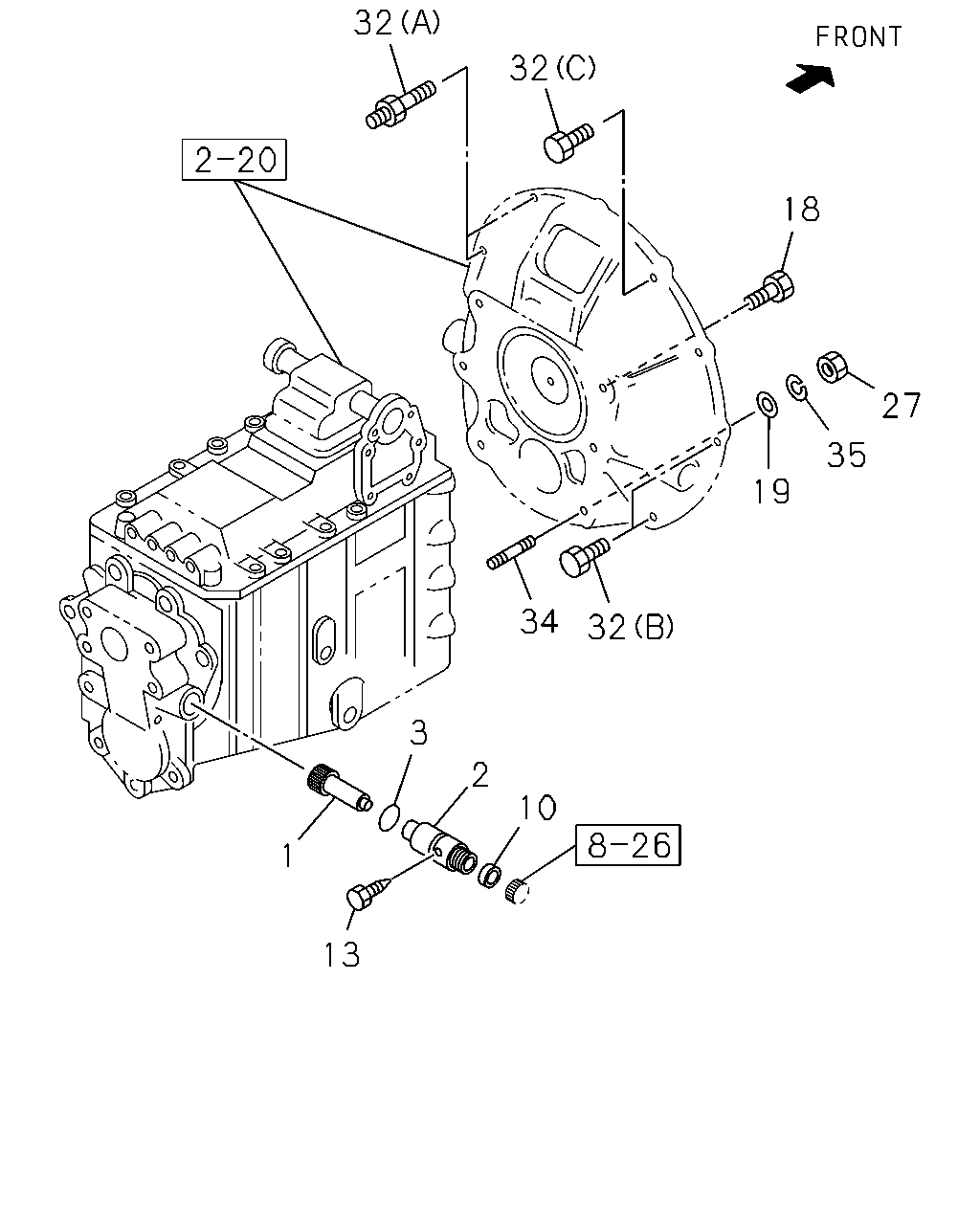 32(A)

32(C)

FRONT

2-20

18

27

35

19

34

32(B)

3

2

10

8-26

1

13