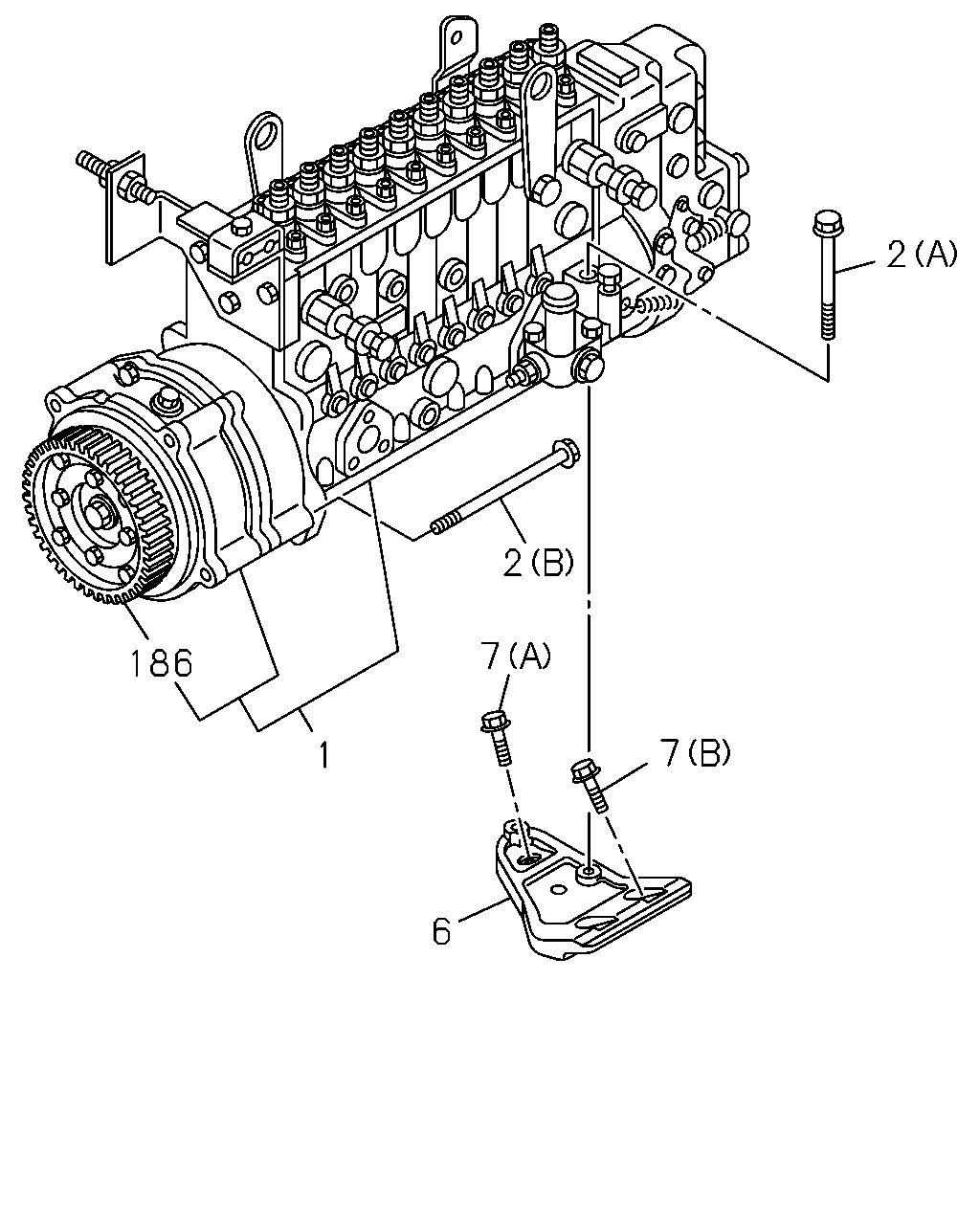 2 (A)
2 (B)
186
1
7 (A)
7 (B)
6