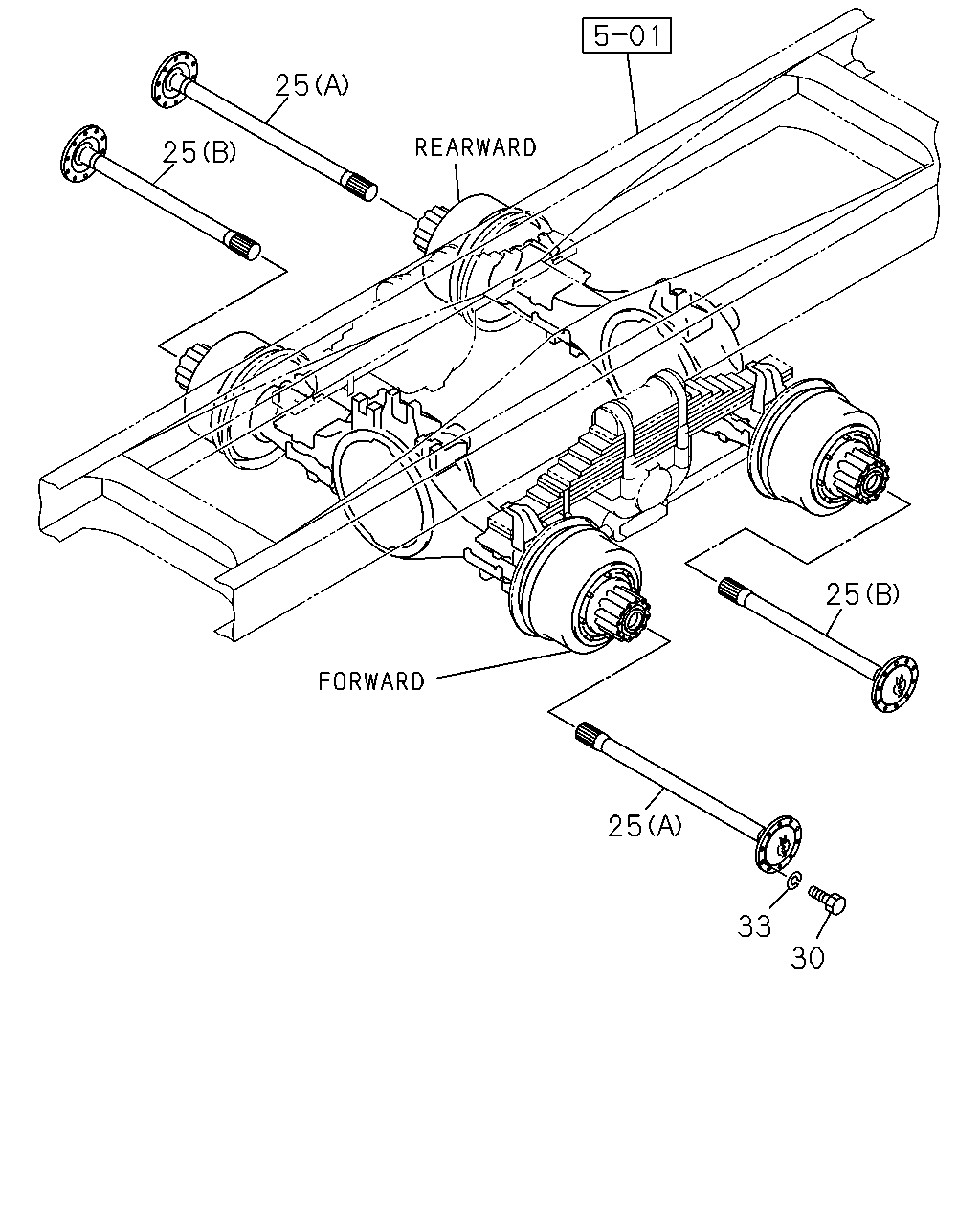 5-01

25(A)

25(B)

REARWARD

25(B)

FORWARD

25(A)

33

30