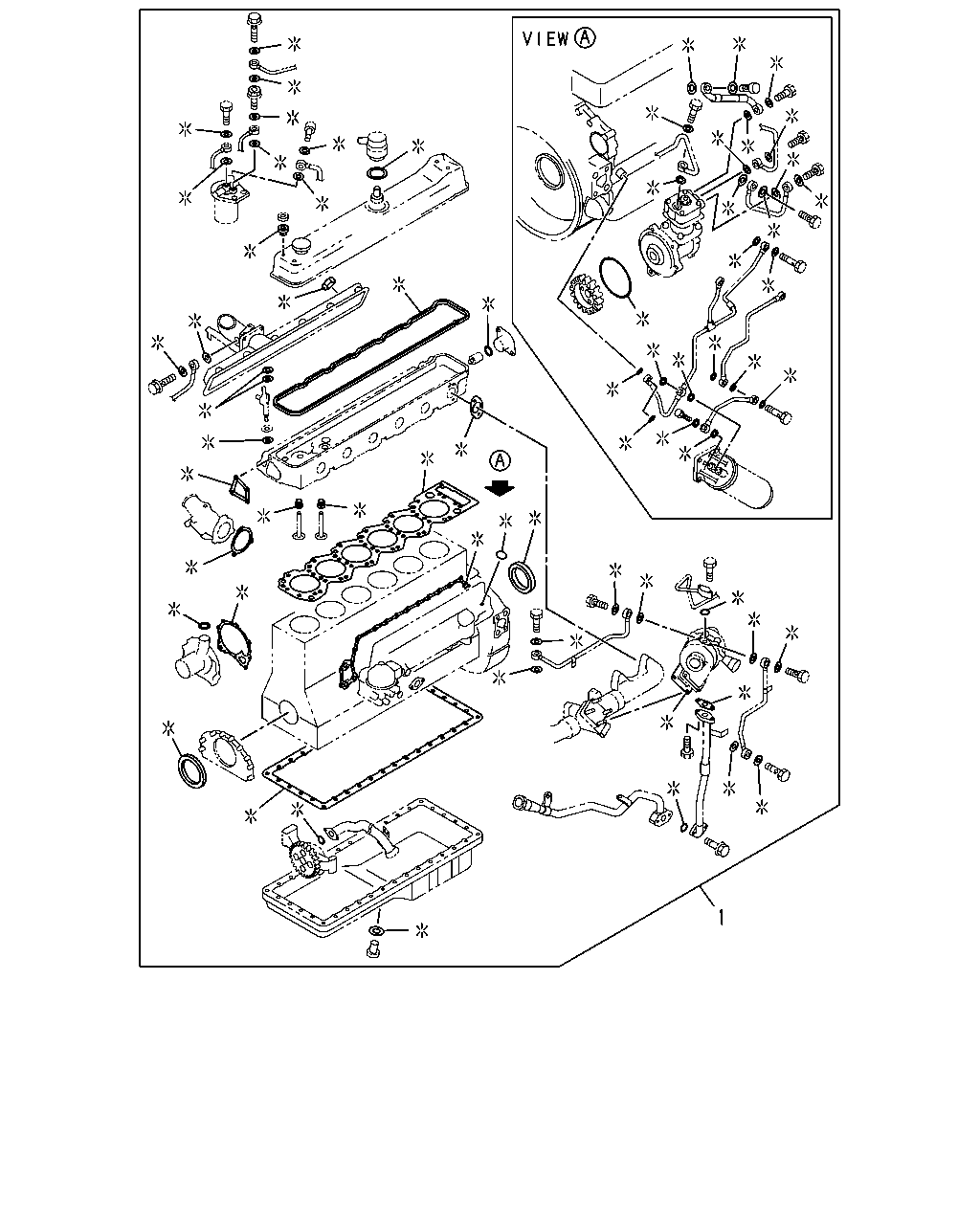 VIEW A

A

1