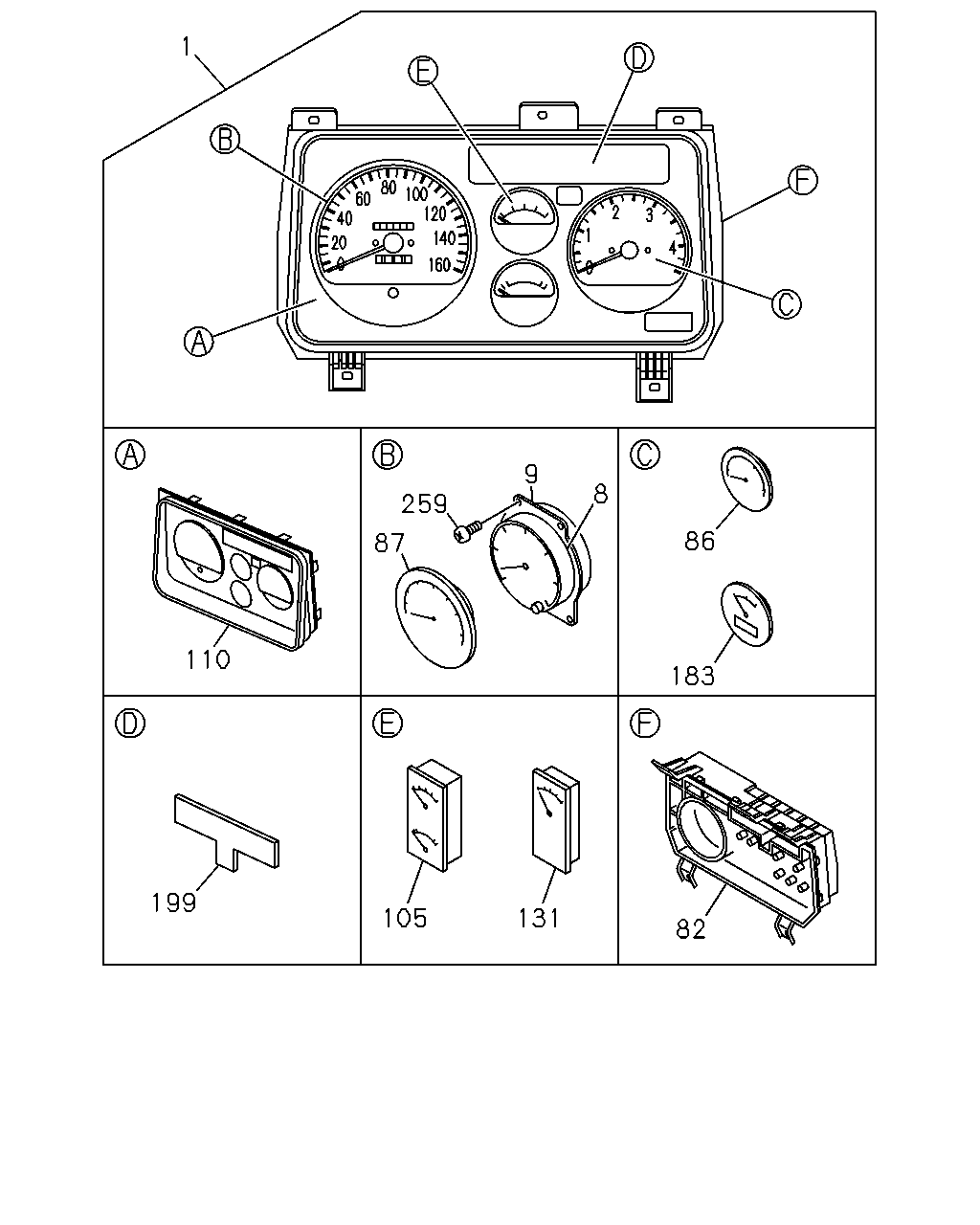 1
E
D
B
F
0
20
40
60
80
100
120
140
160
0
1
2
3
4
C
A

A
110

B
259
9
8
87

C
86
183

D
199

E
105
131

F
82