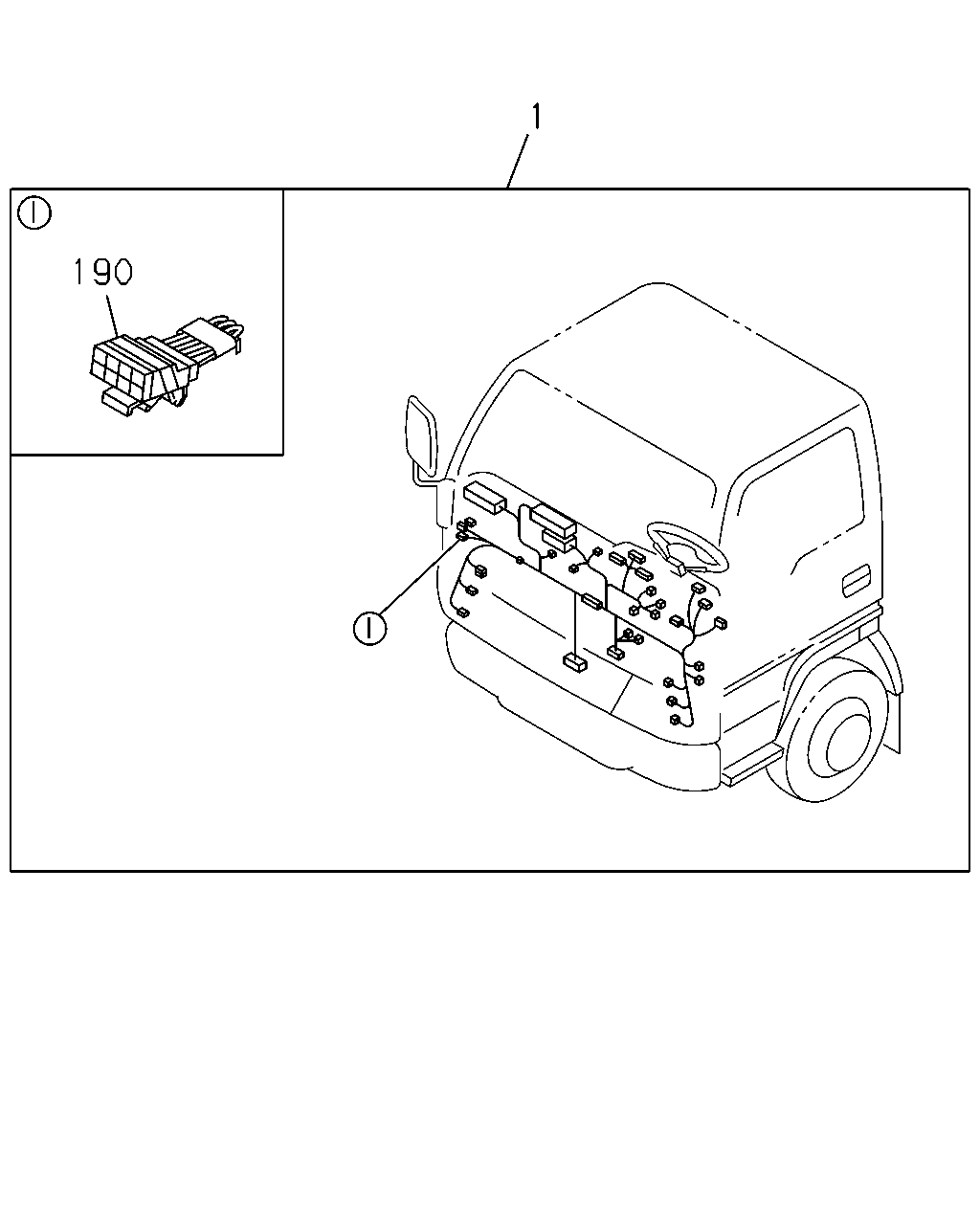 1

I

190

I