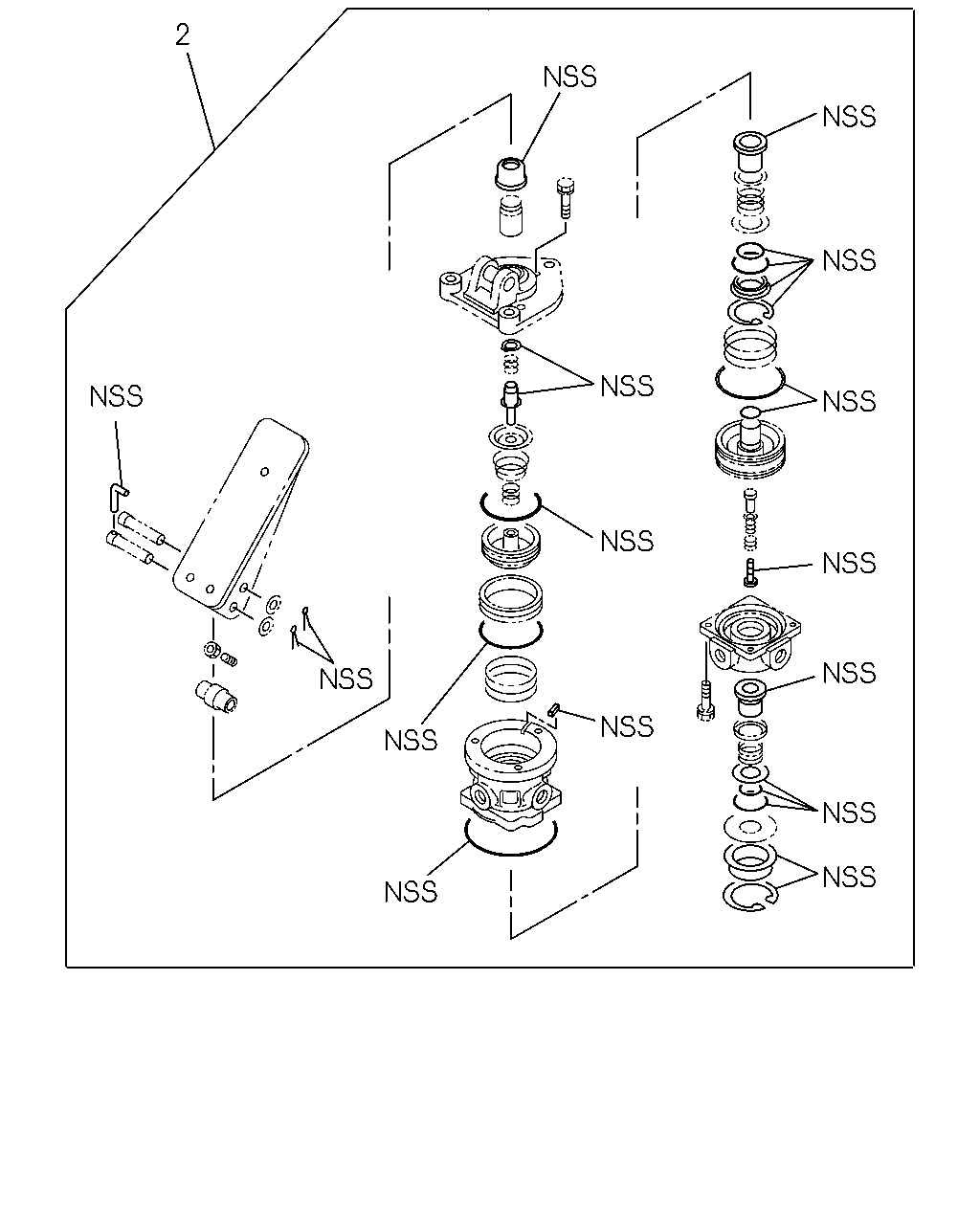 2

NSS

NSS

NSS

NSS

NSS

NSS

NSS

NSS

NSS

NSS

NSS

NSS

NSS

NSS

NSS

NSS