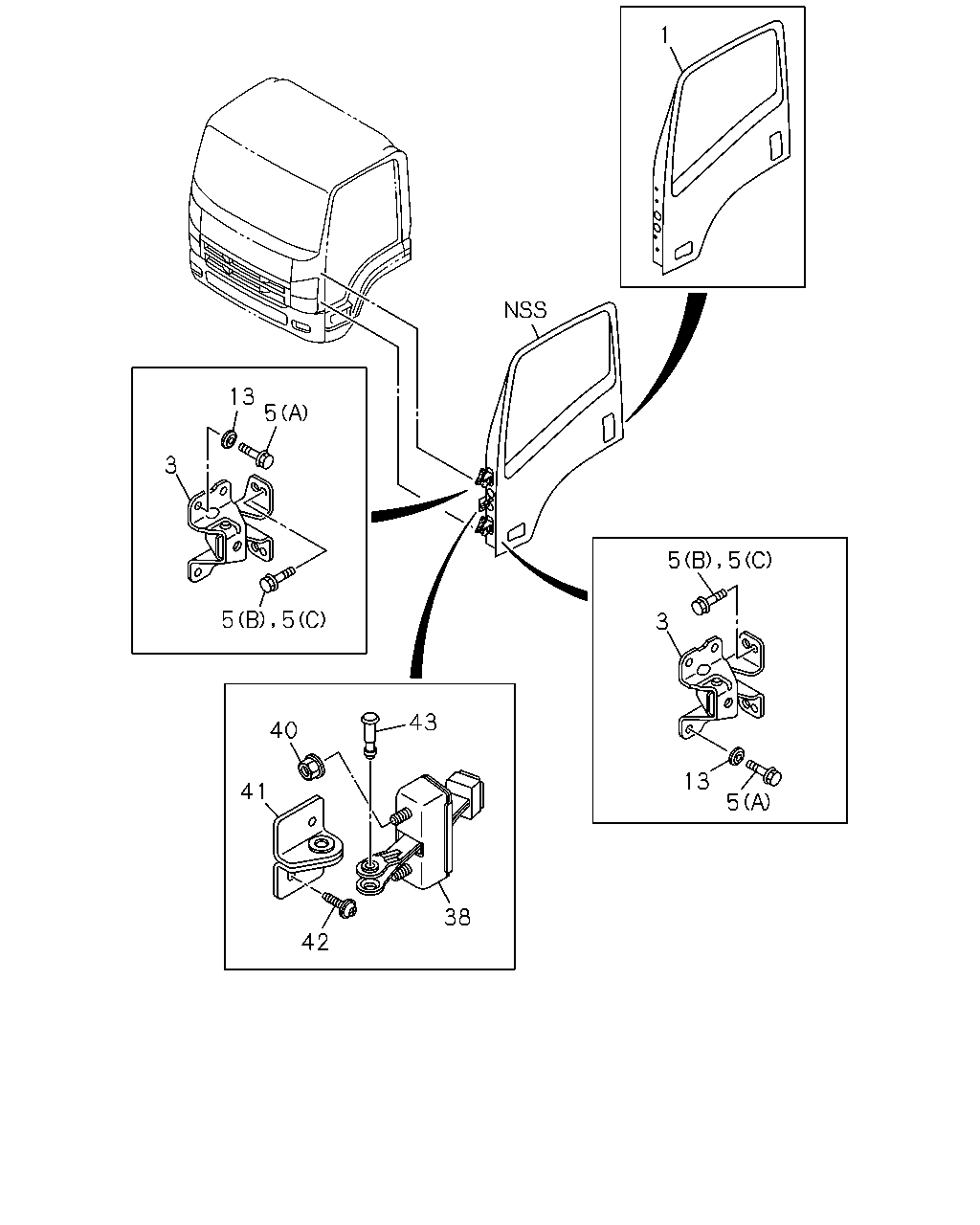 1

NSS

13
5(A)
3
5(B),5(C)

5(B),5(C)
3
13
5(A)

40
43
41
42
38