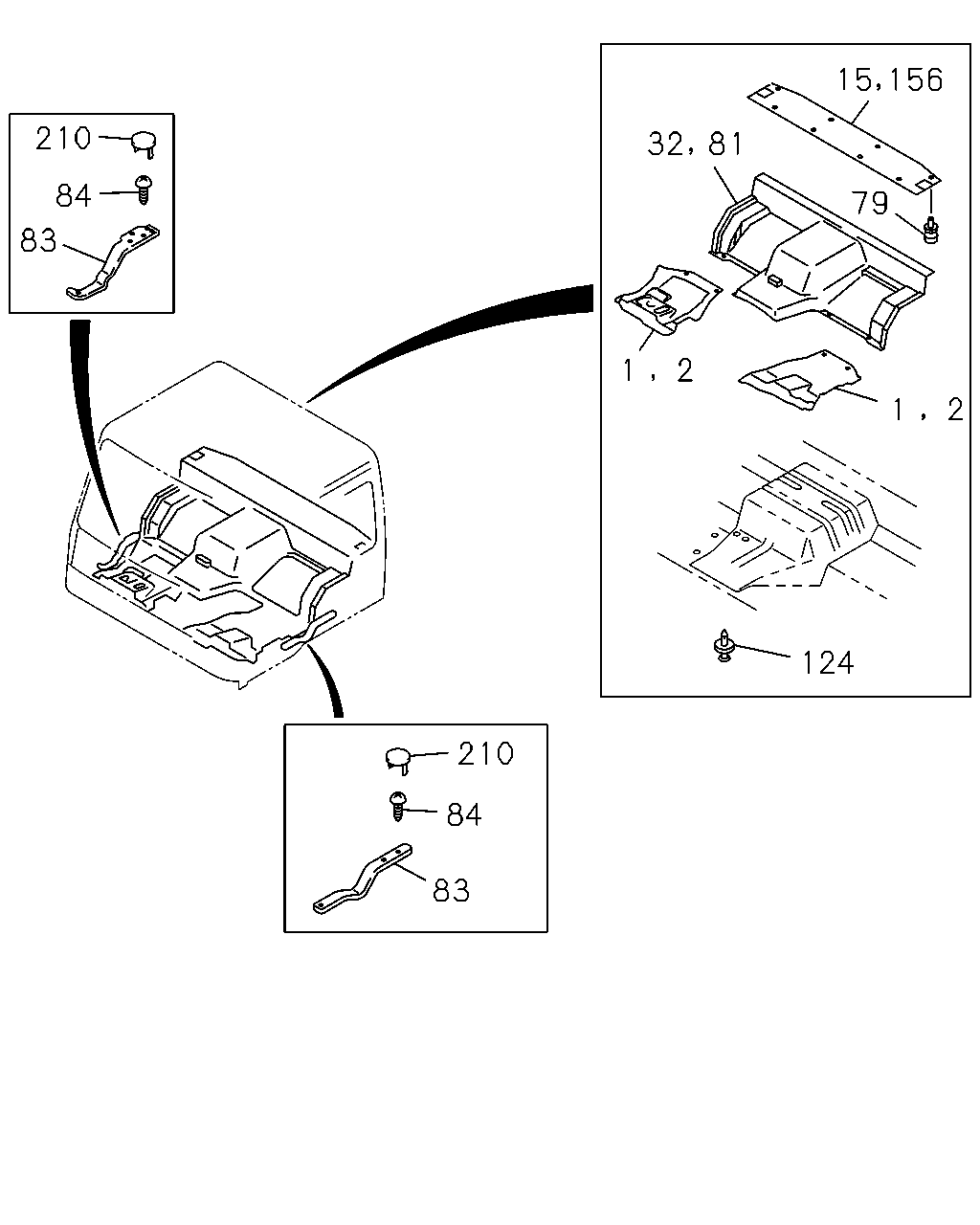 210
84
83

15,156
32, 81
79
1 , 2
1 , 2
124

210
84
83