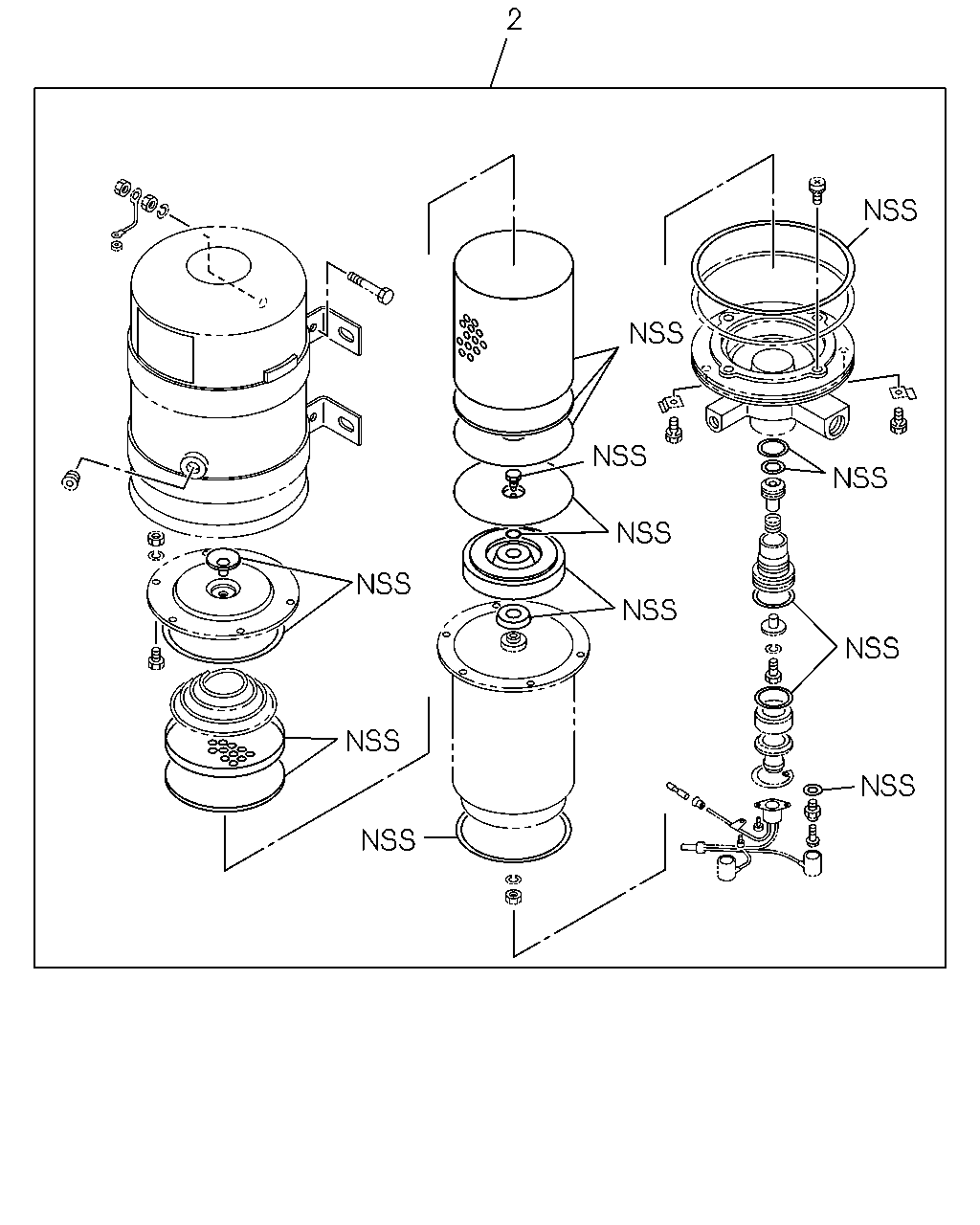 2

NSS

NSS

NSS

NSS

NSS

NSS

NSS

NSS

NSS

NSS

NSS