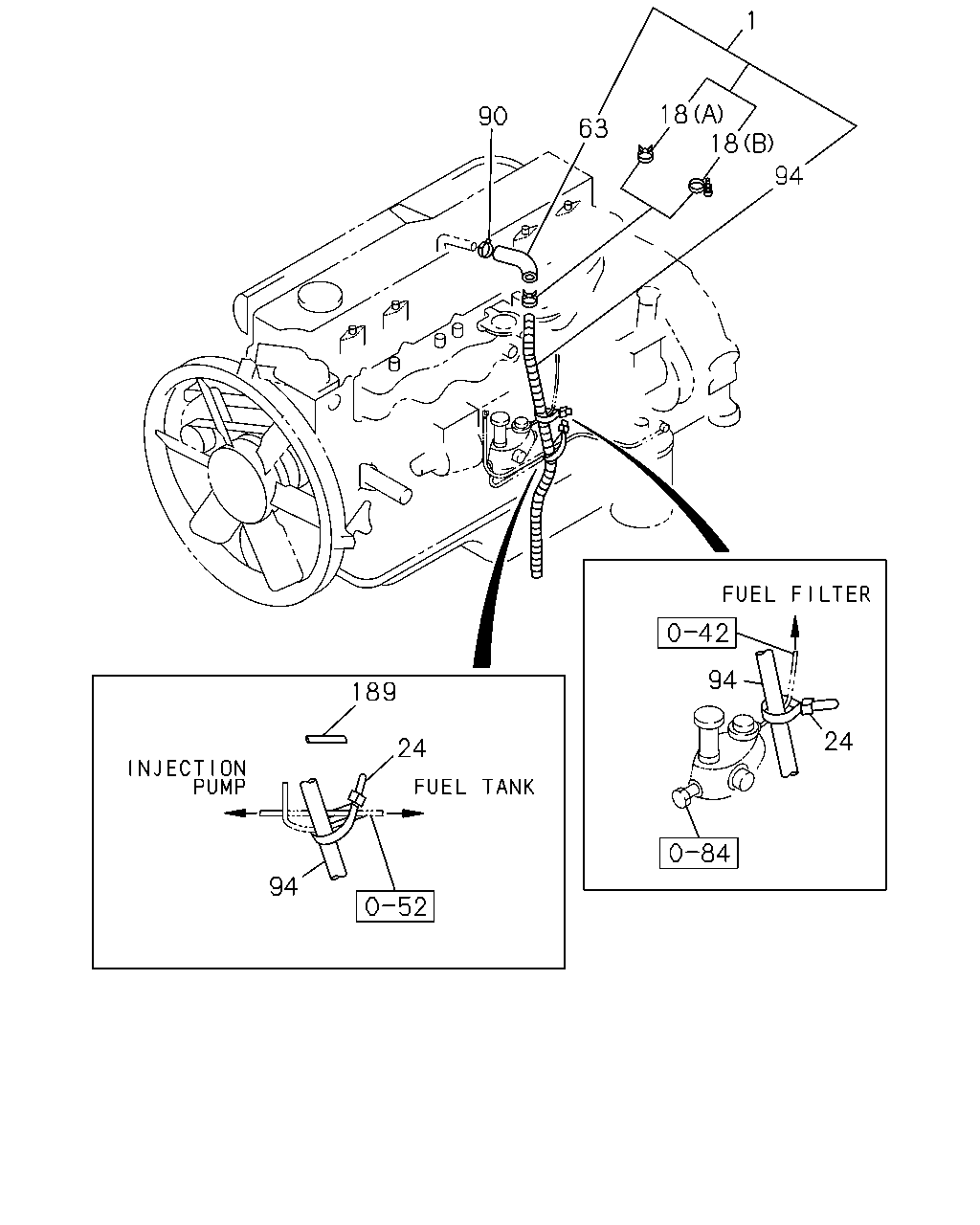 1
90
63
18(A)
18(B)
94

FUEL FILTER
0-42
94
24
0-84

189
24
INJECTION PUMP
FUEL TANK
94
0-52