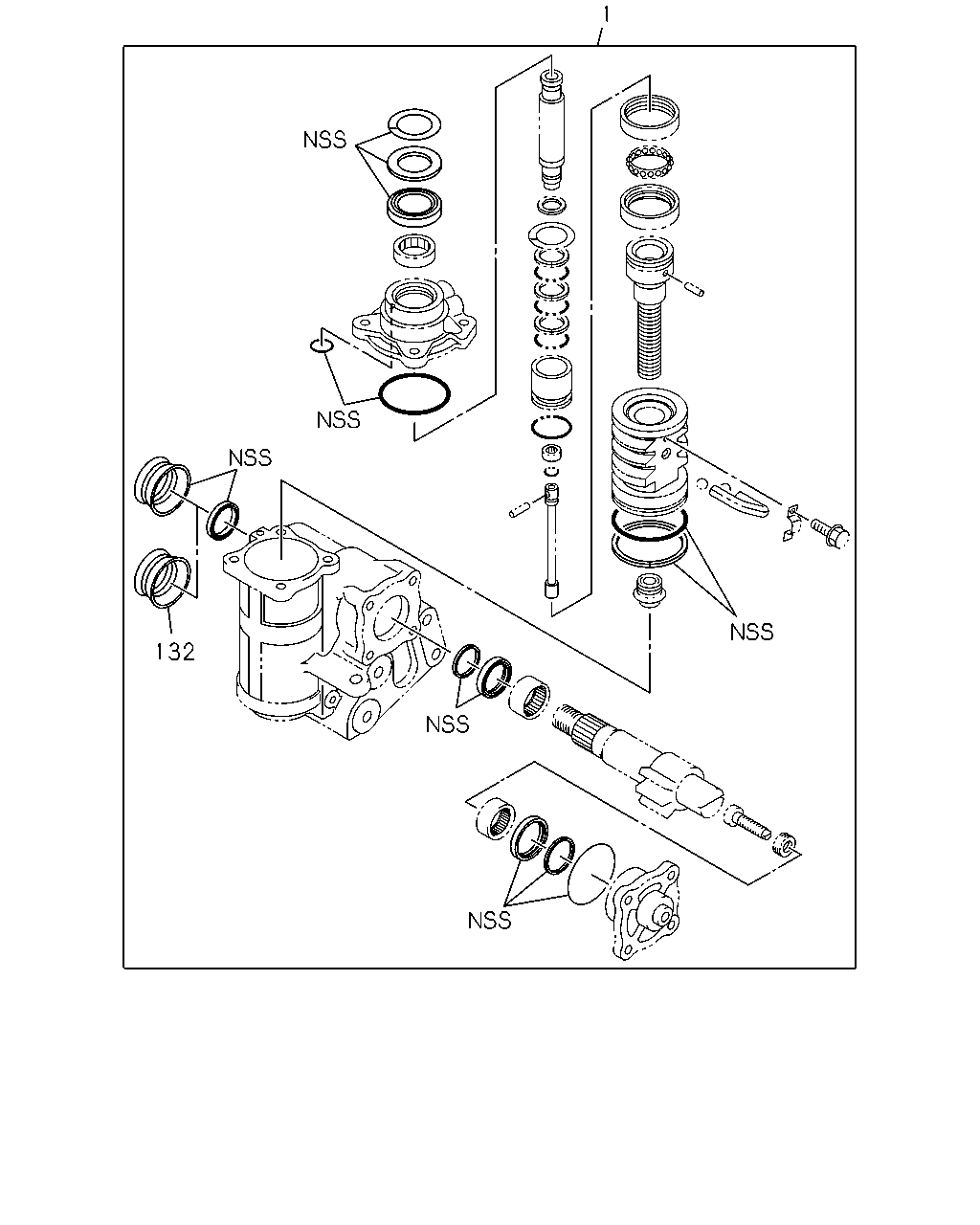 1

NSS

NSS

NSS

132

NSS

NSS

NSS