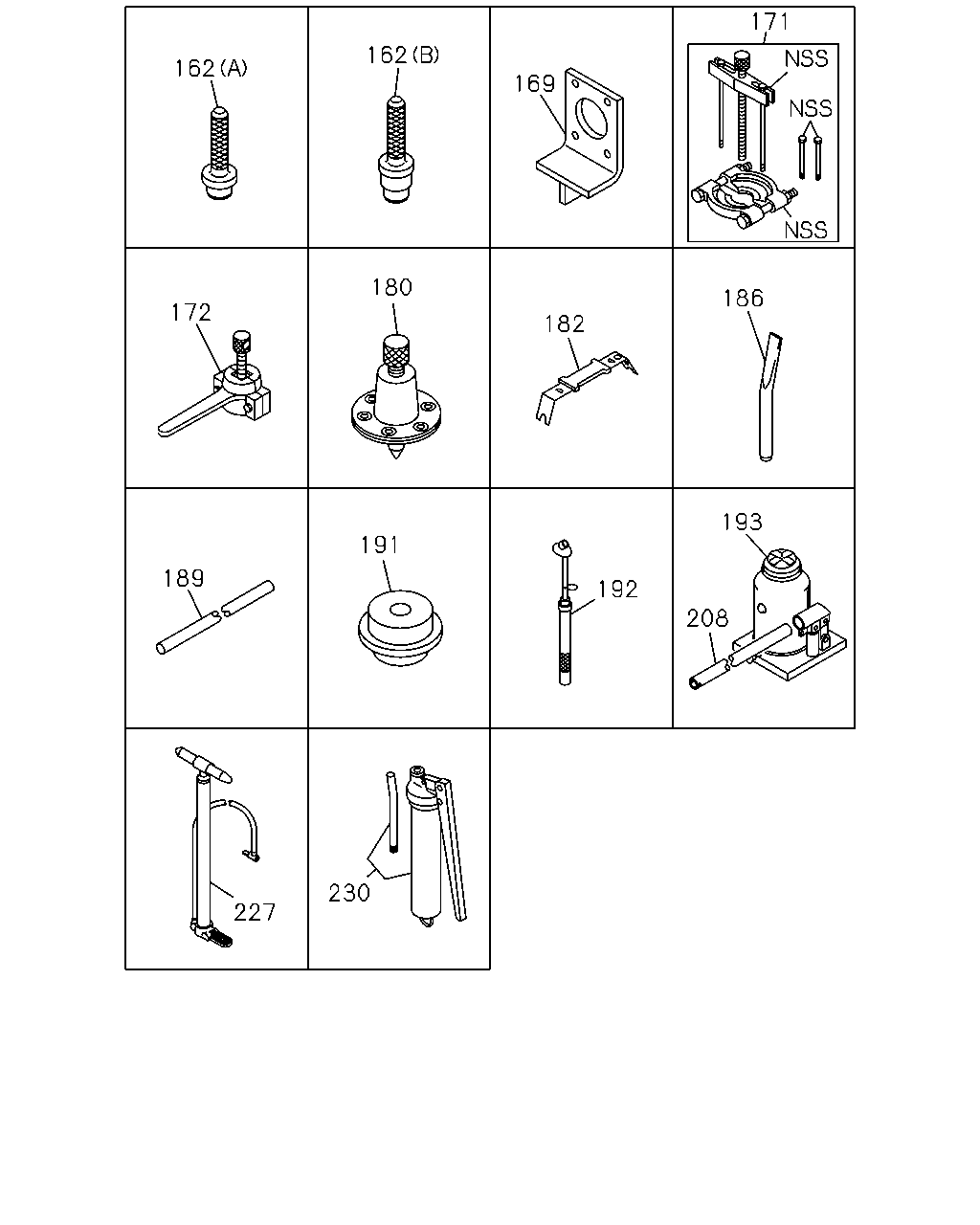 162(A)

162(B)

169

171
NSS
NSS
NSS

172

180

182

186

189

191

192

193
208

227

230