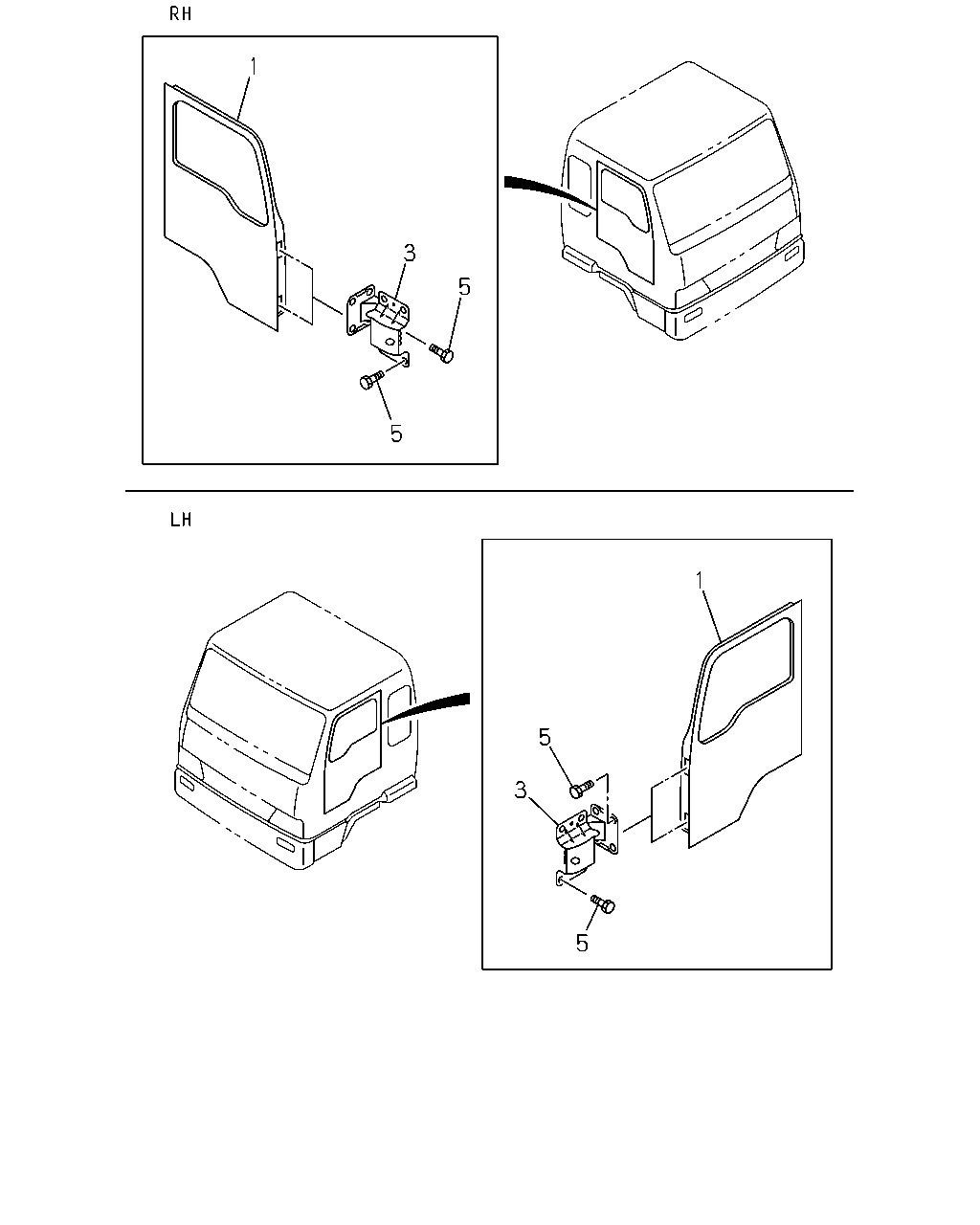 RH

1

3

5

5

LH

1

5

3

5