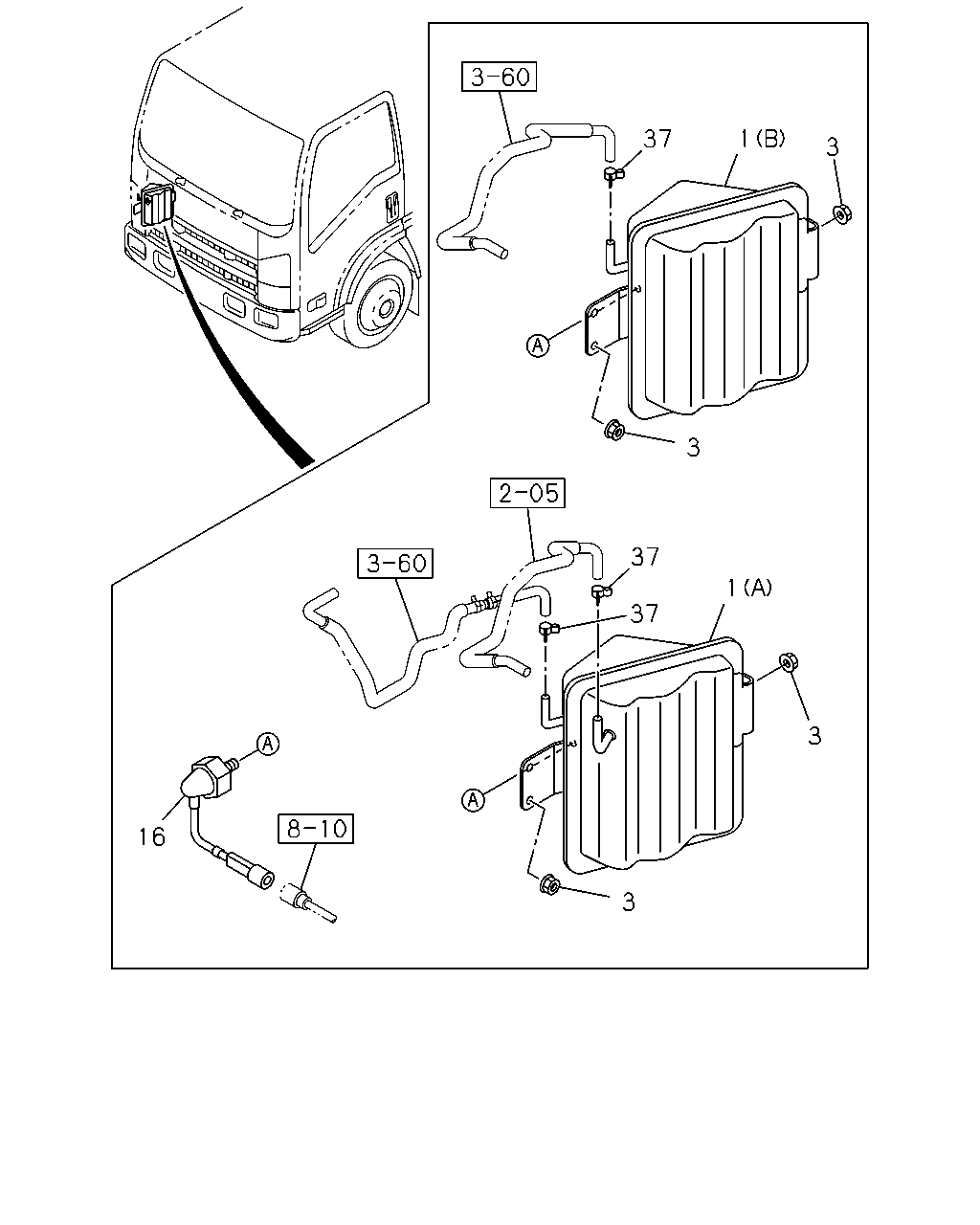 3-60
37
1(B)
3
A
3
2-05
3-60
37
37
1(A)
3
A
A
16
8-10
3