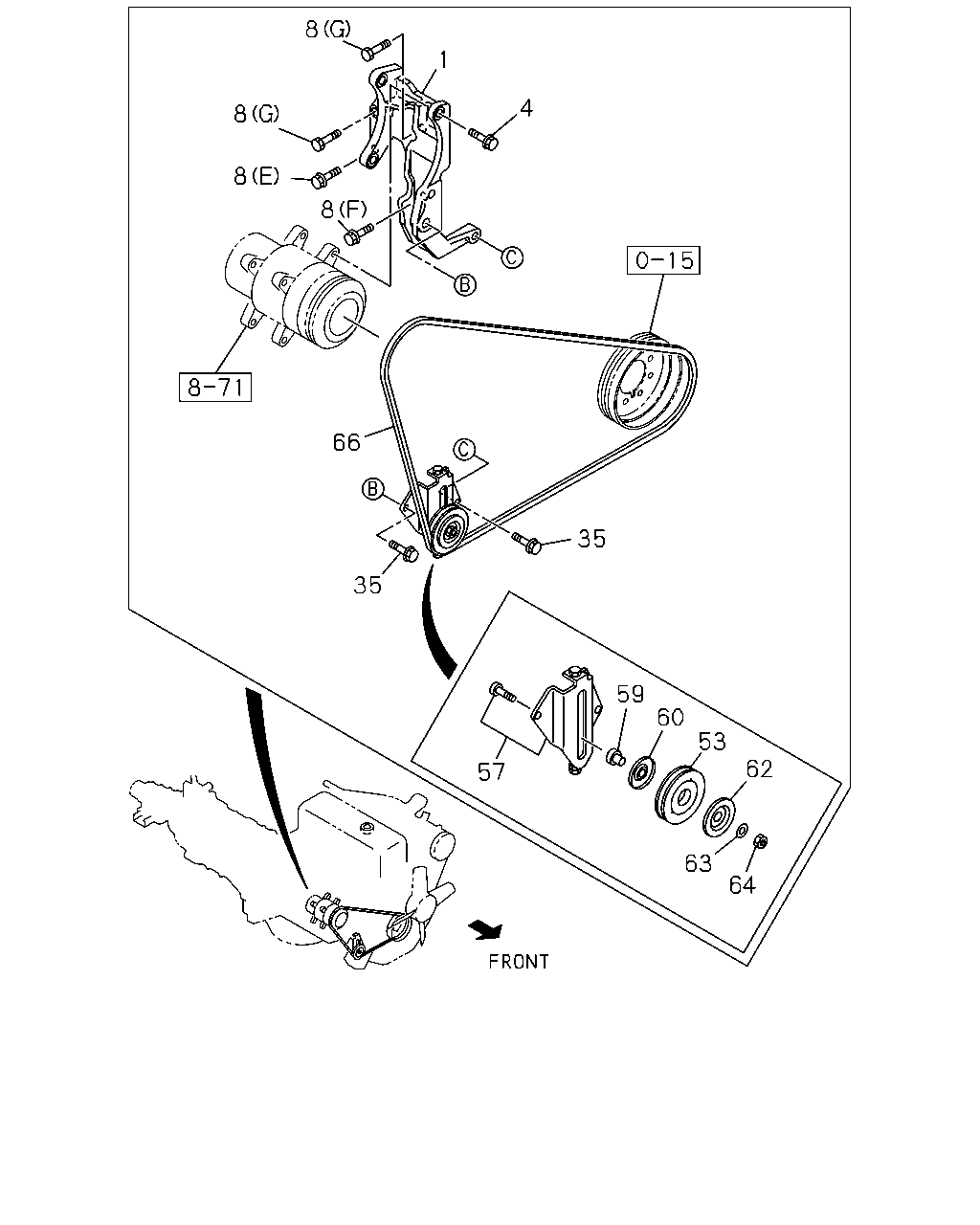 8(G)
1
8(G)
4
8(E)
8(F)
C
B
0-15
8-71
66
C
B
35
35
59
60
53
62
57
63
64
FRONT