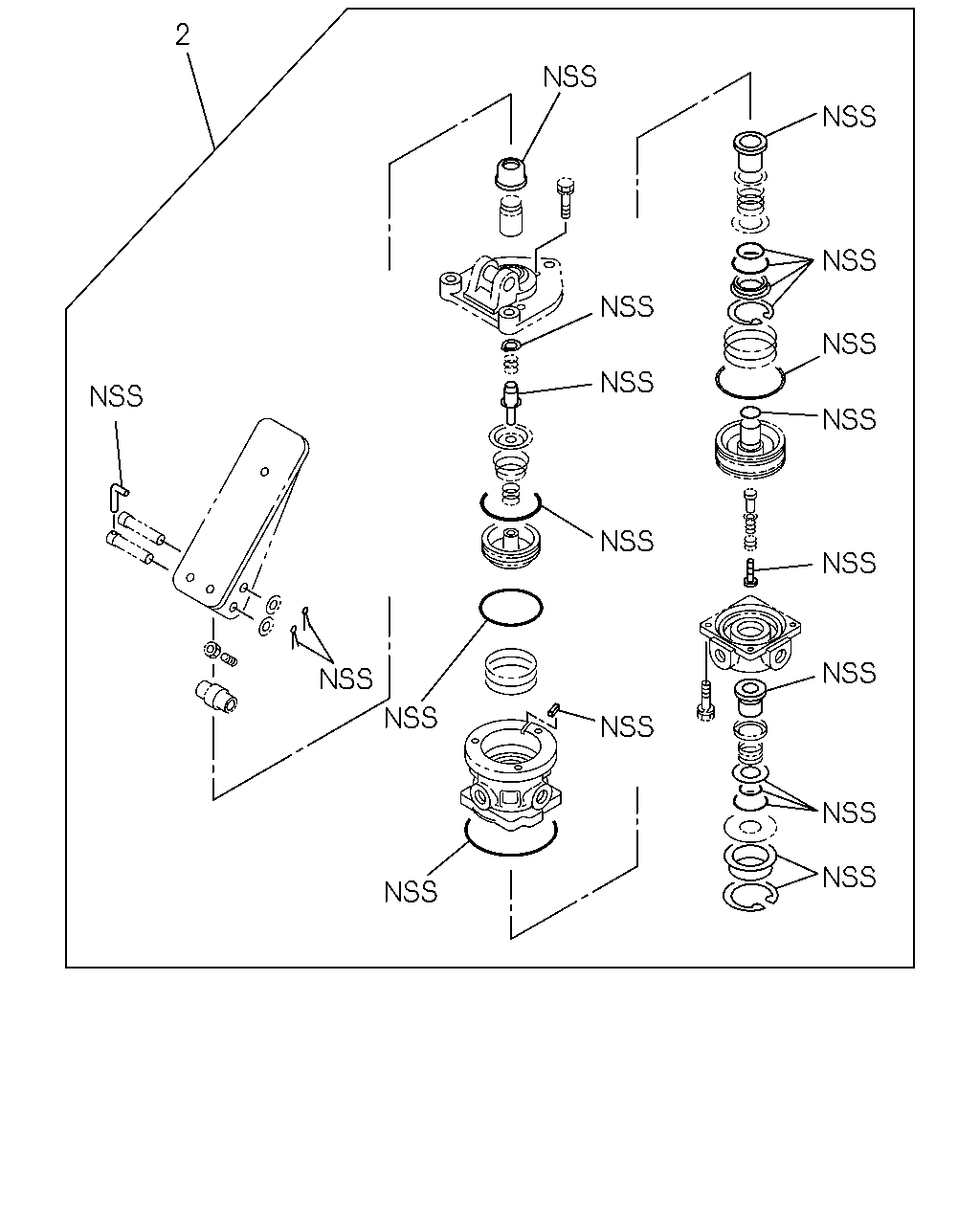 2

NSS

NSS

NSS

NSS

NSS

NSS

NSS

NSS

NSS

NSS

NSS

NSS

NSS

NSS

NSS

NSS

NSS

NSS