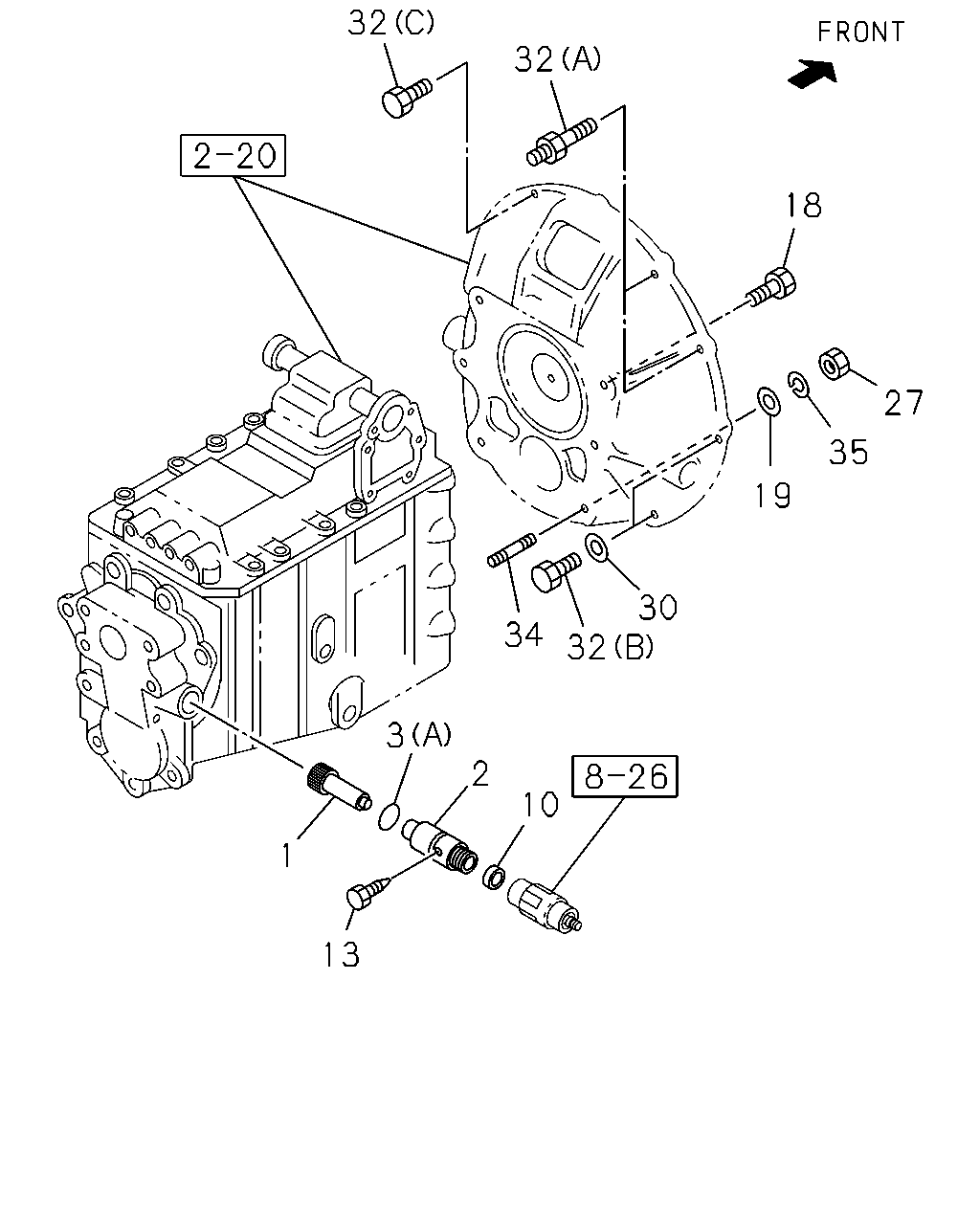 32(C)
32(A)
FRONT
2-20
18
27
35
19
30
34
32(B)
3(A)
2
10
8-26
1
13