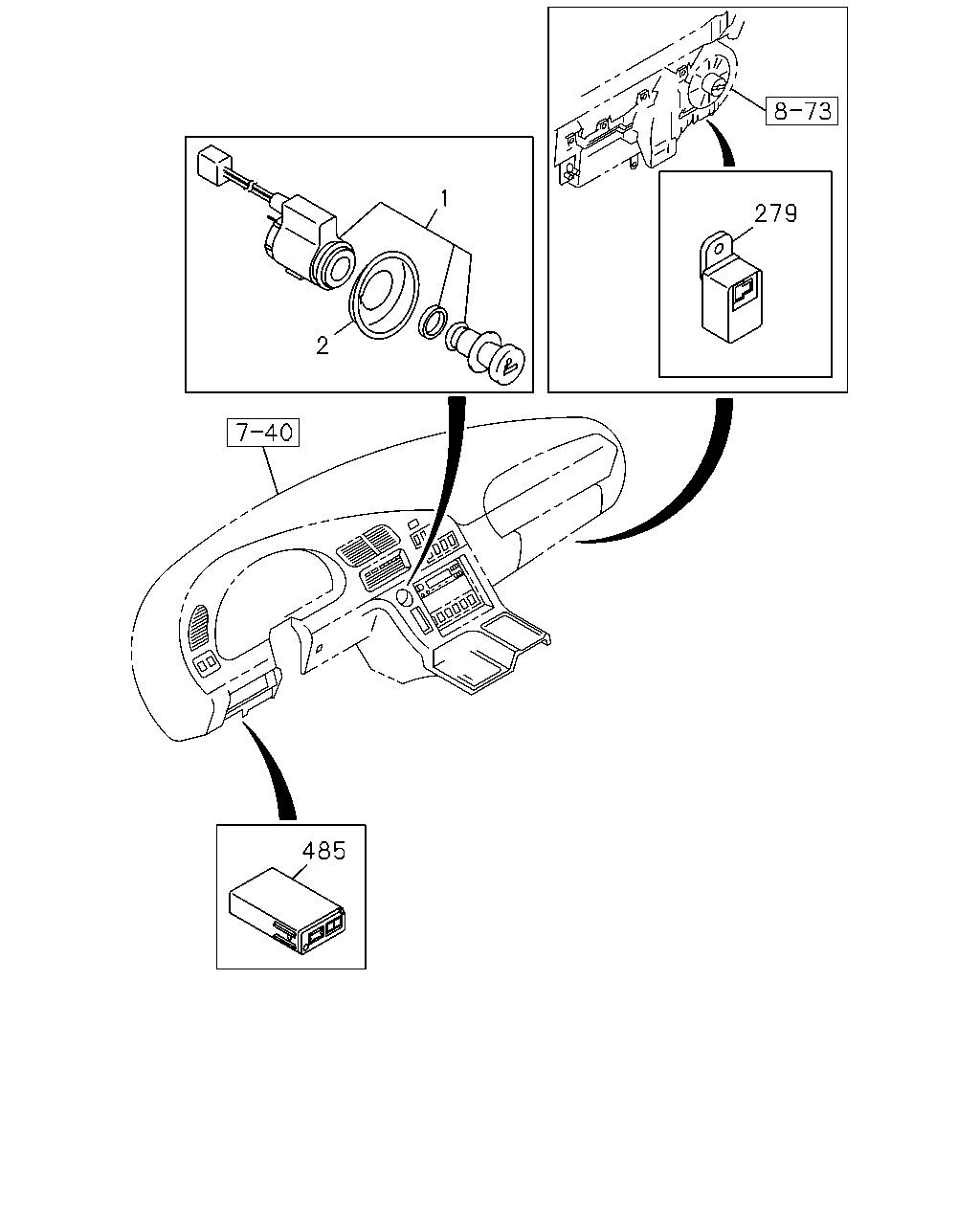 8-73
1
279
2
7-40
485