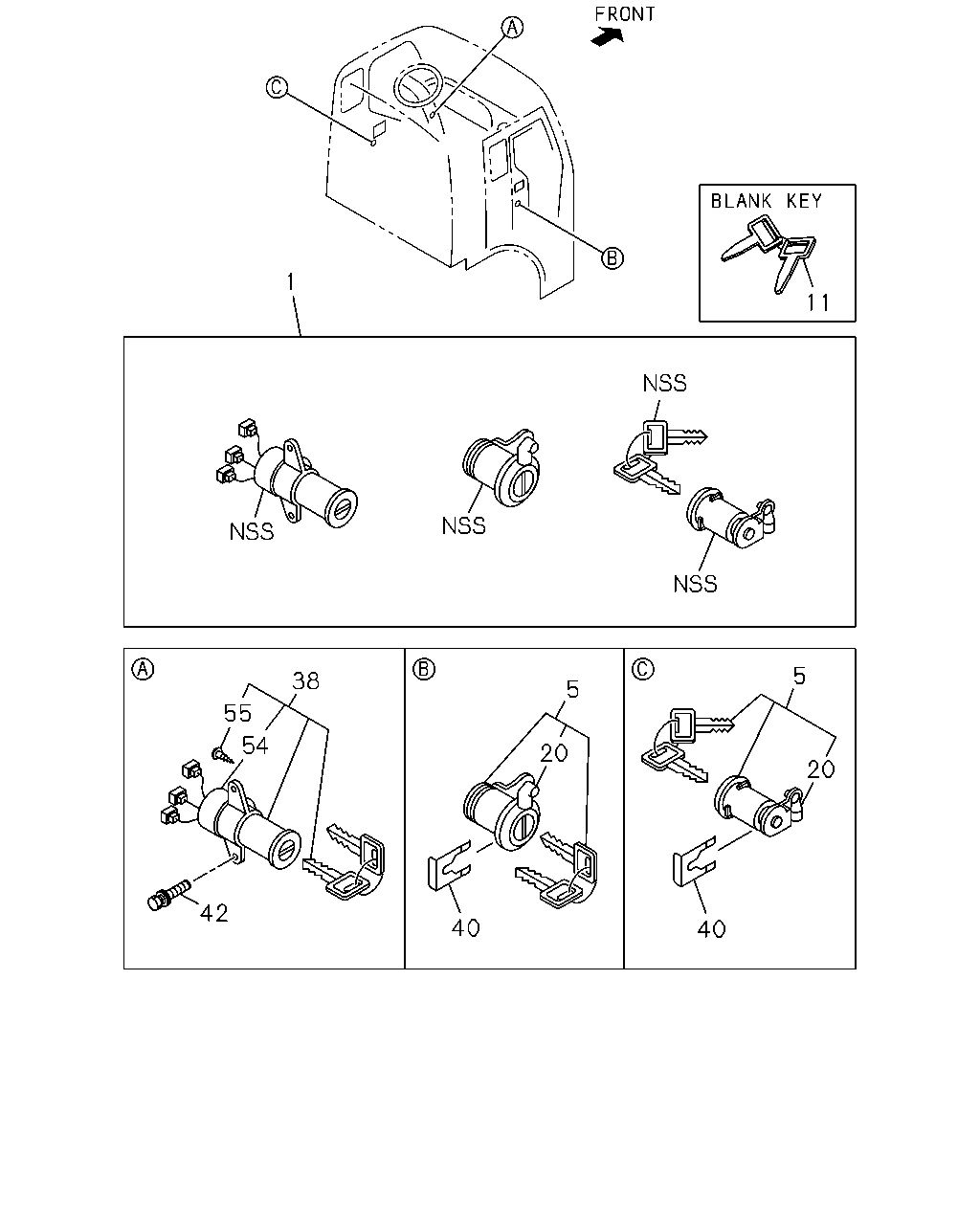 FRONT

A

C

B

BLANK KEY

11

1

NSS

NSS

NSS

NSS

A

38

55

54

42

B

5

20

40

C

5

20

40