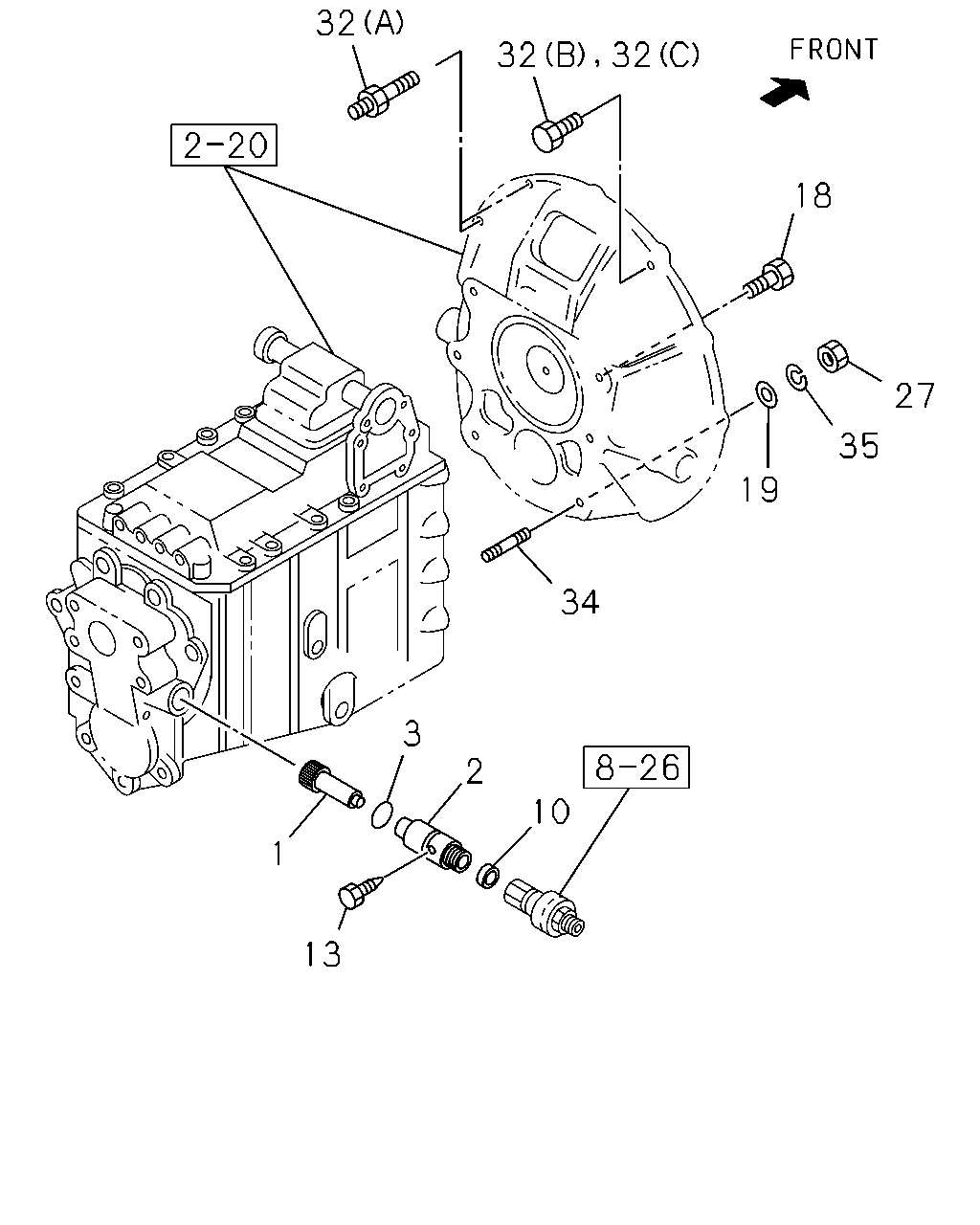 32(A)

32(B), 32(C)

FRONT

2-20

18

27

35

19

34

3

2

8-26

10

1

13