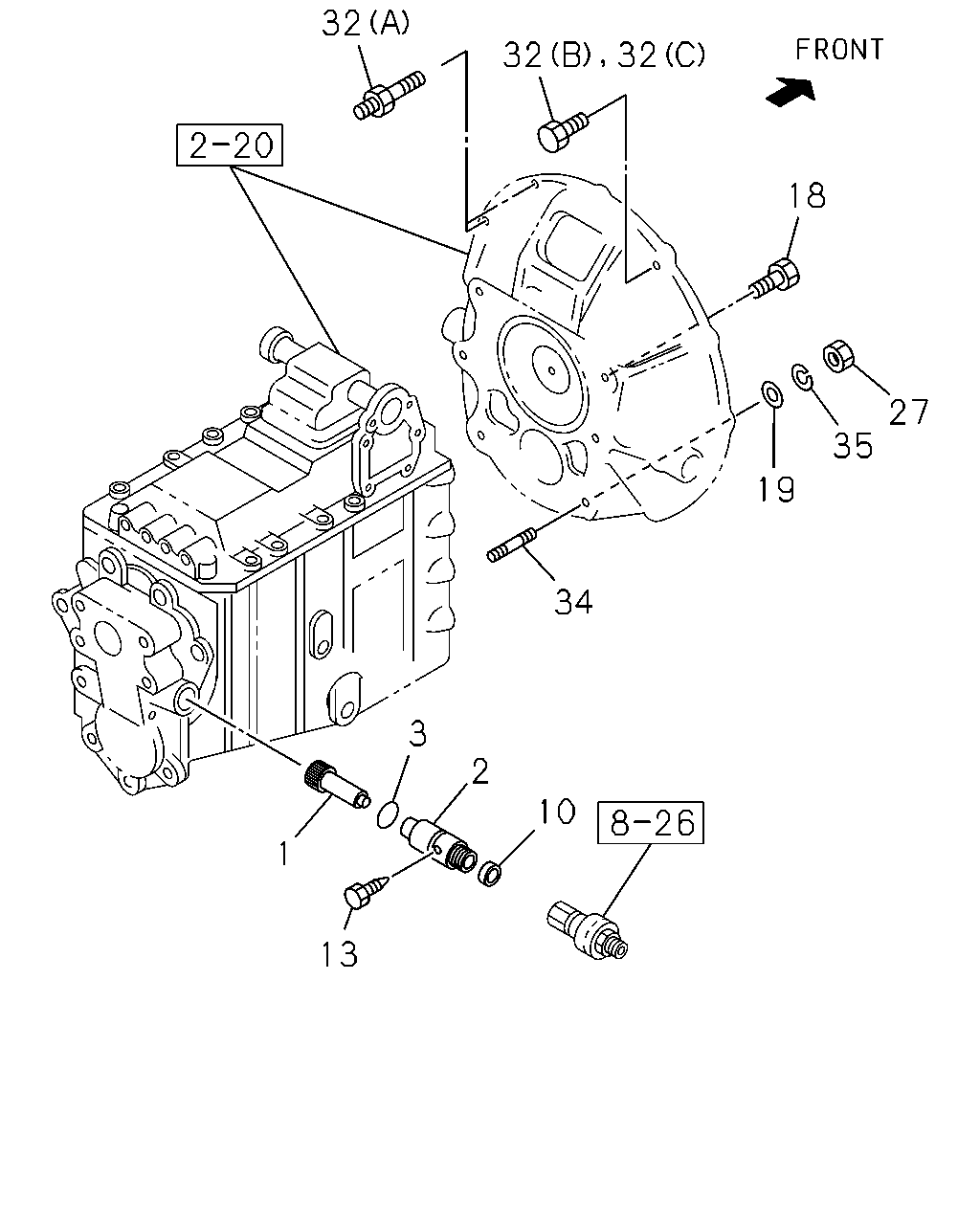 32(A)
32(B), 32(C)
FRONT
2-20
18
27
35
19
34
3
2
10
8-26
1
13