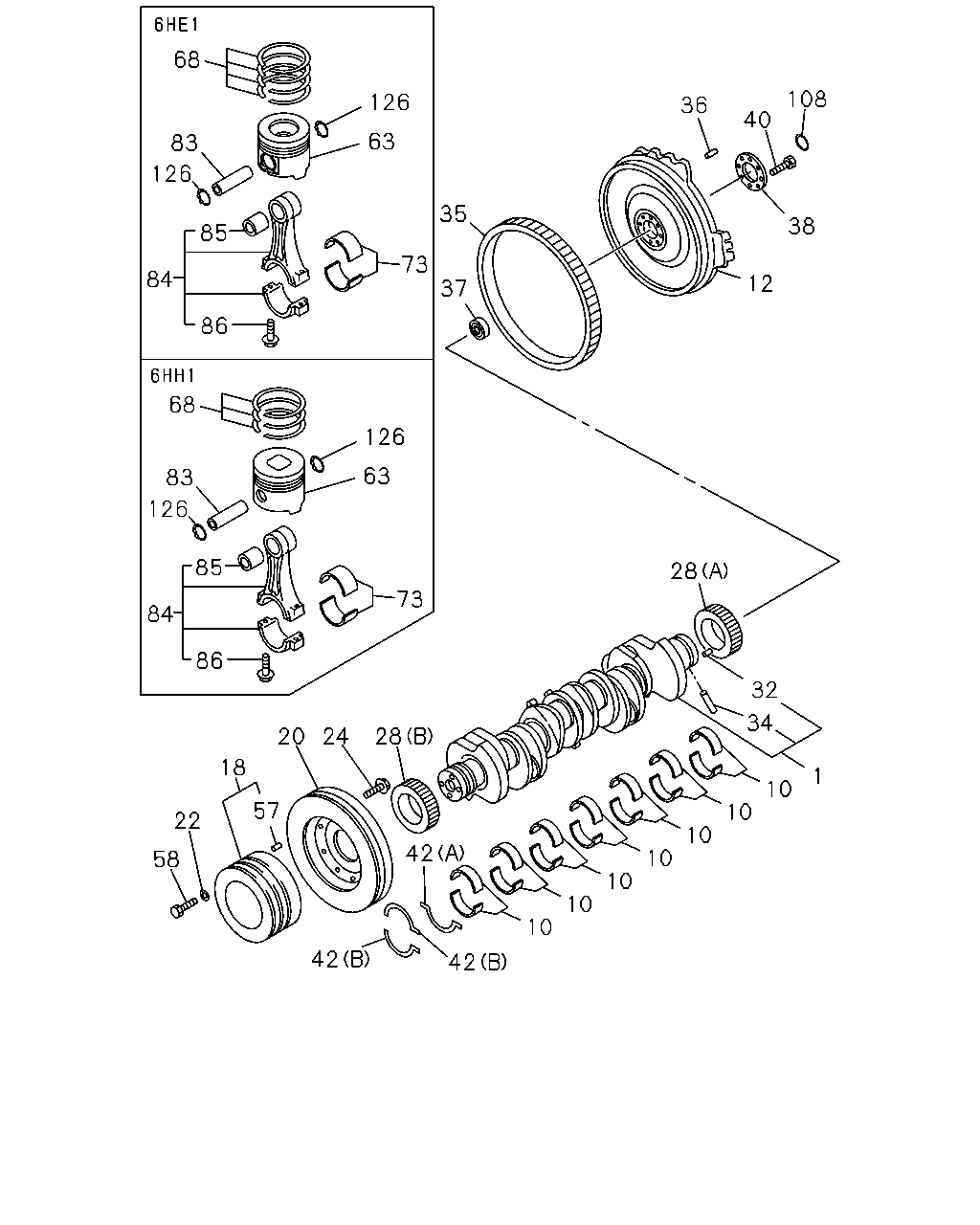 6HE1
68
126
83
63
126
85
84
73
86
6HH1
68
126
83
63
126
85
84
73
86
36
40
108
38
35
12
37
28(A)
32
34
1
10
10
10
10
10
10
10
20
24
28(B)
18
57
22
58
42(A)
42(B)
42(B)