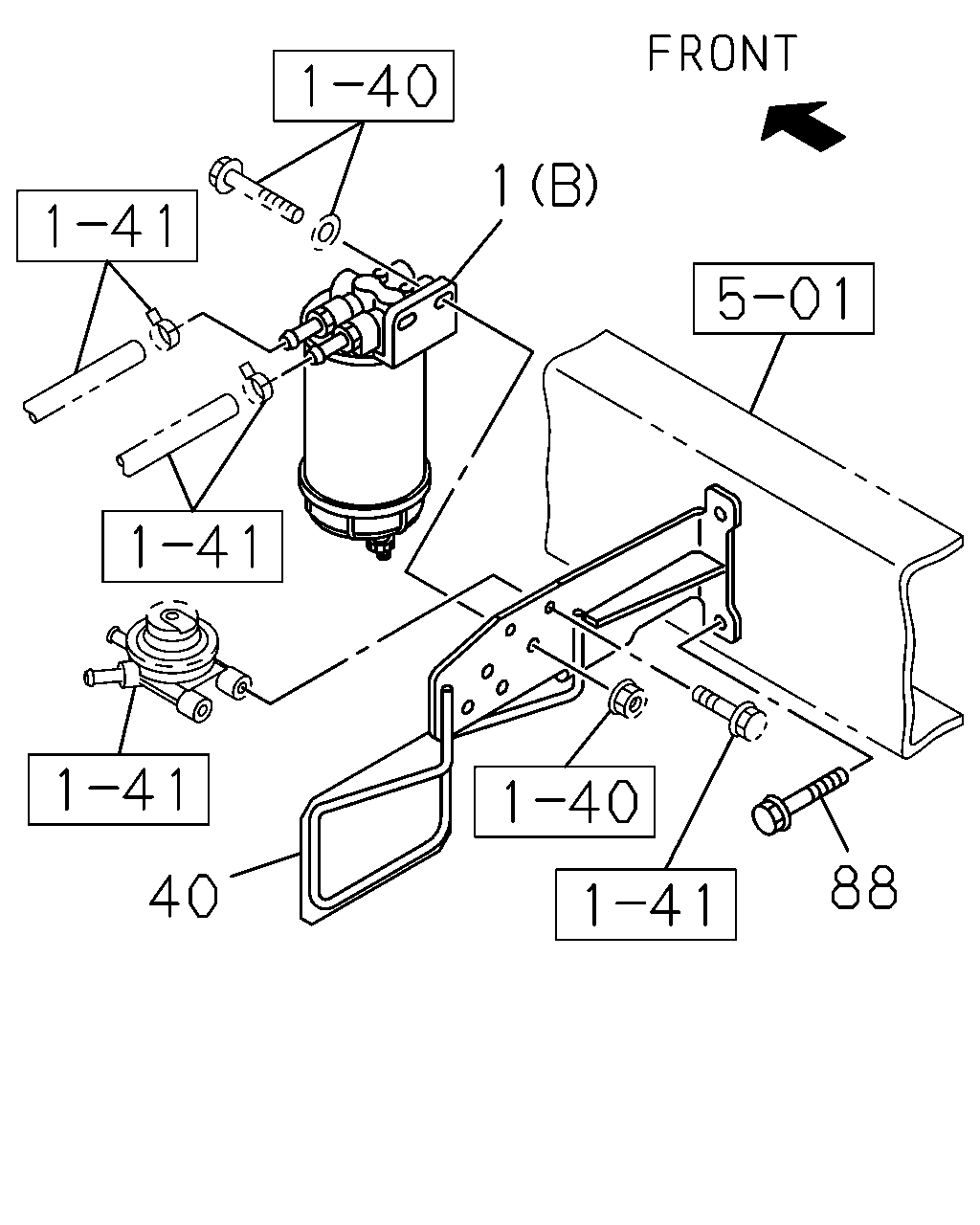 FRONT

1-40

1(B)

1-41

5-01

1-41

1-41

1-40

40

1-41

88