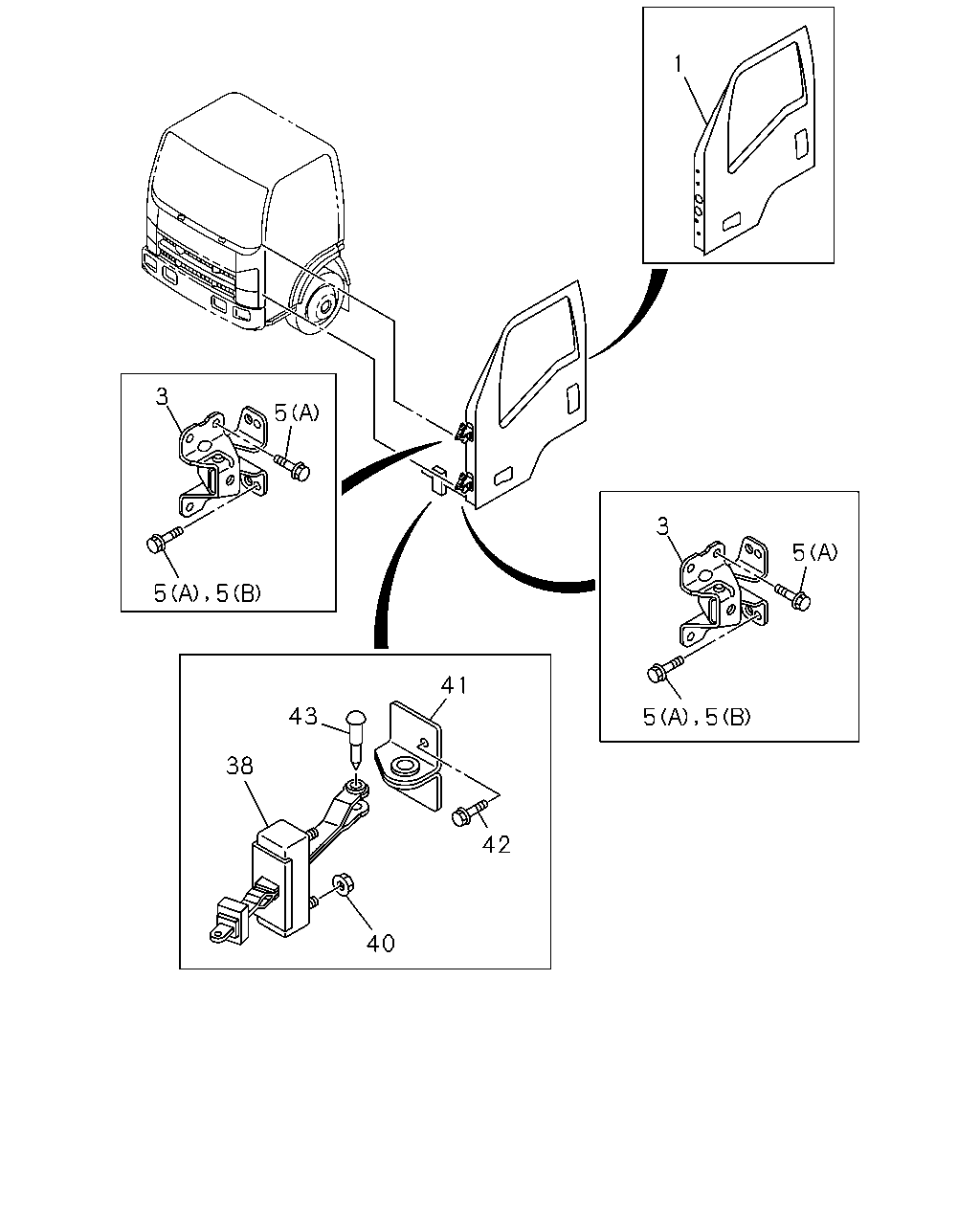 1

3
5(A)
5(A),5(B)

3
5(A)
5(A),5(B)

43
41
38
42
40