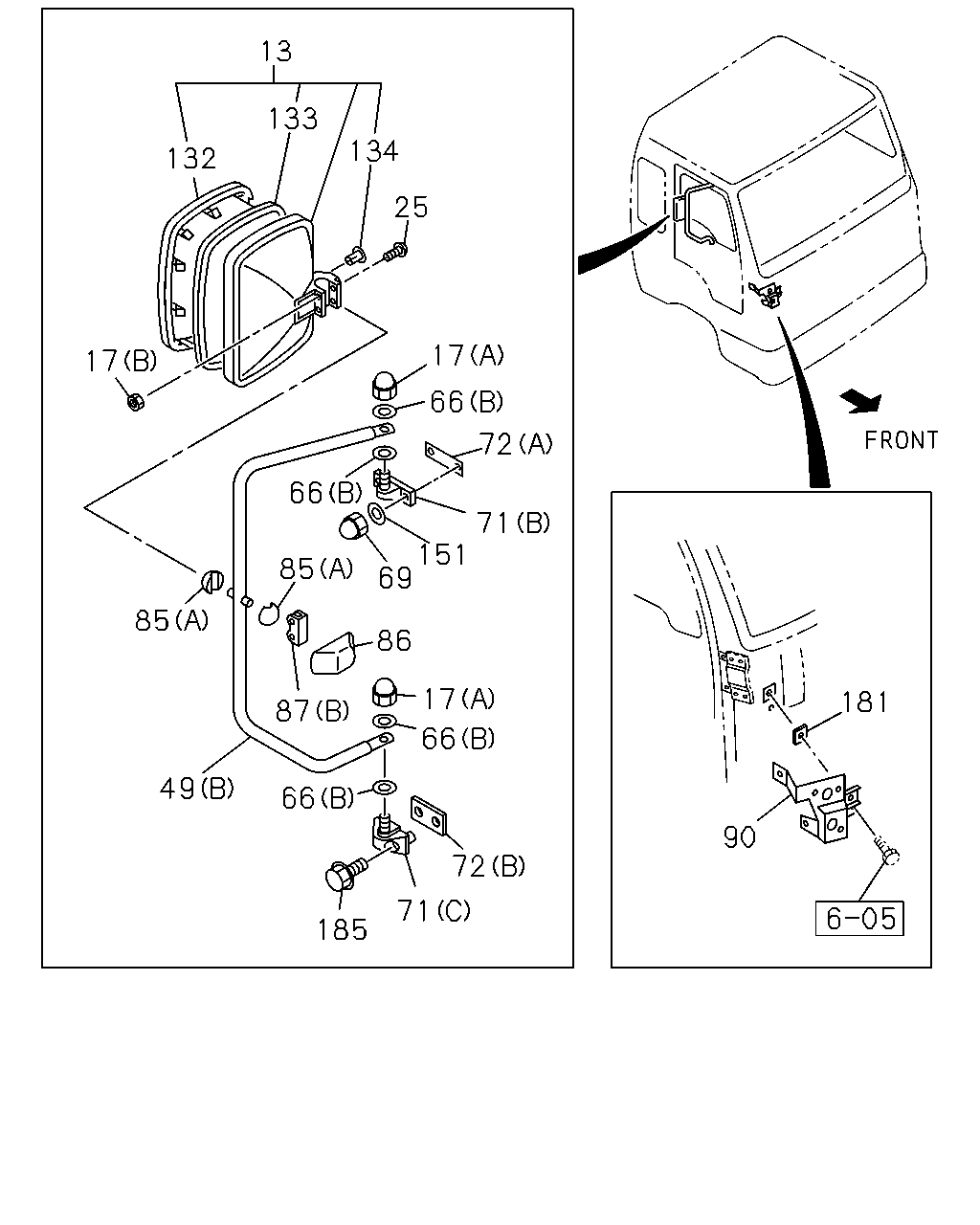 13
133
132
134
25
17(B)
17(A)
66(B)
72(A)
66(B)
71(B)
151
69
85(A)
85(A)
86
87(B)
17(A)
66(B)
49(B)
66(B)
72(B)
71(C)
185
FRONT
181
90
6-05