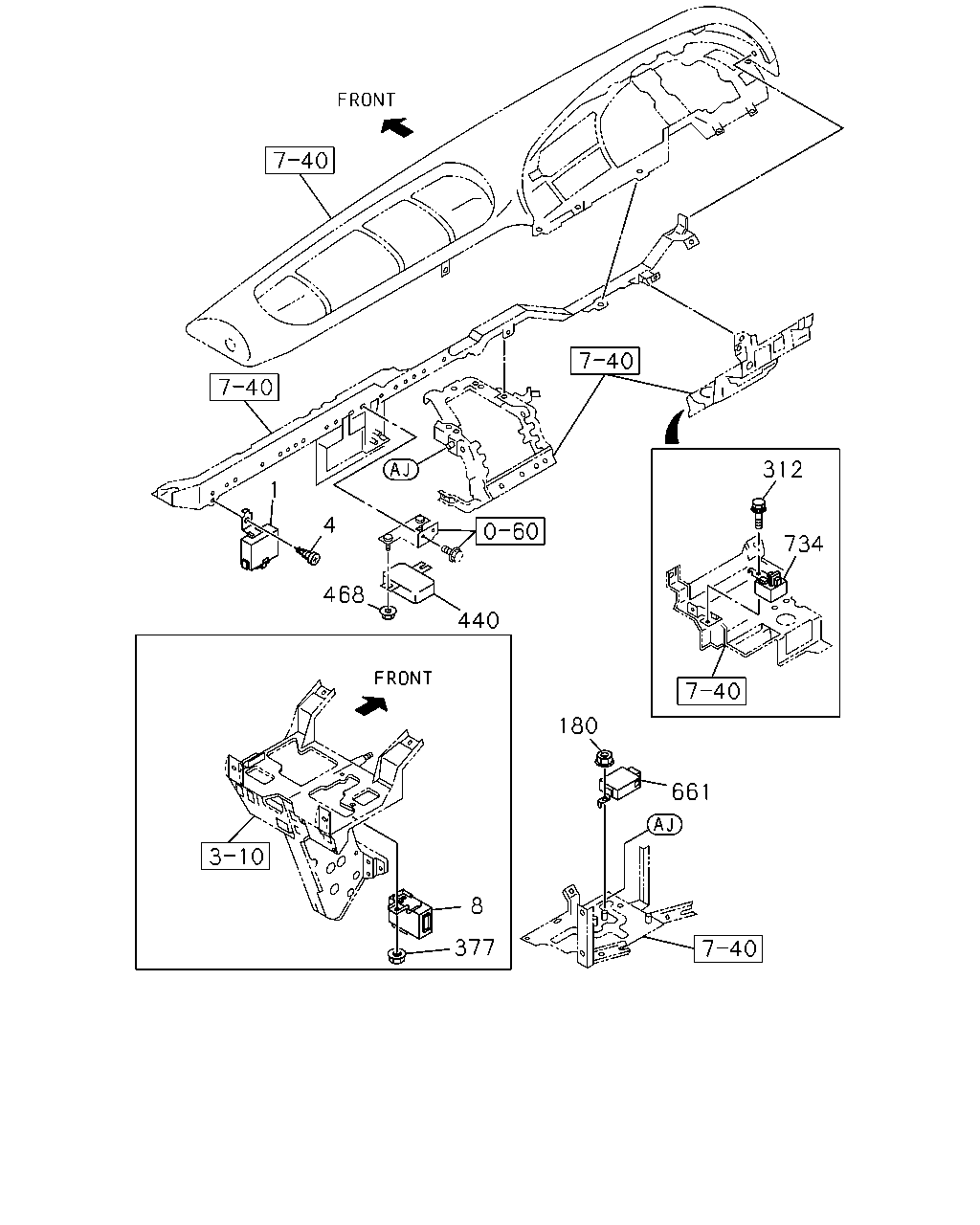 FRONT

7-40

7-40

7-40

AJ

1

4

0-60

468

440

312

734

7-40

FRONT

3-10

8

377

180

661

AJ

7-40