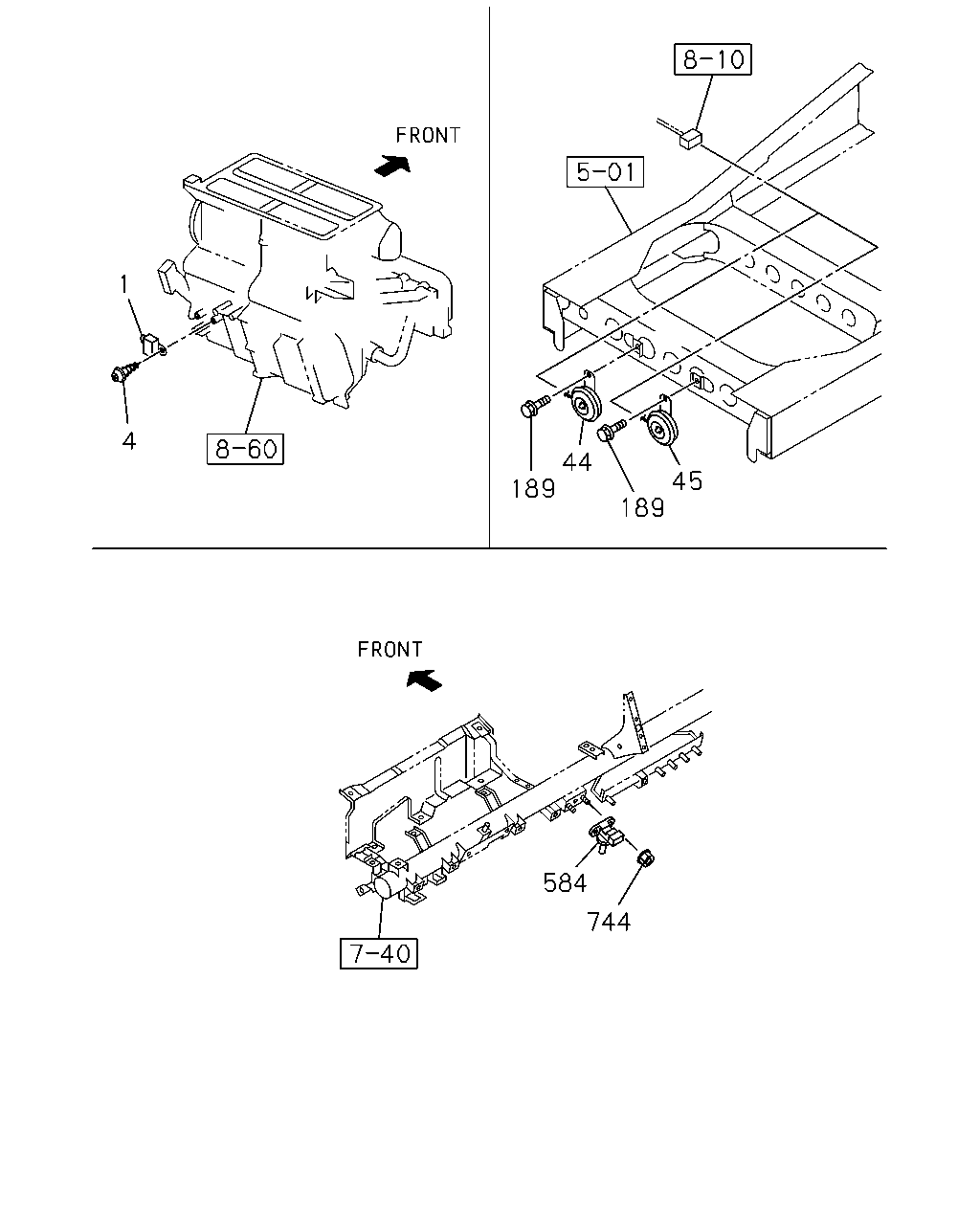 FRONT

1

4

8-60

8-10

5-01

189

44

189

45

FRONT

584

744

7-40