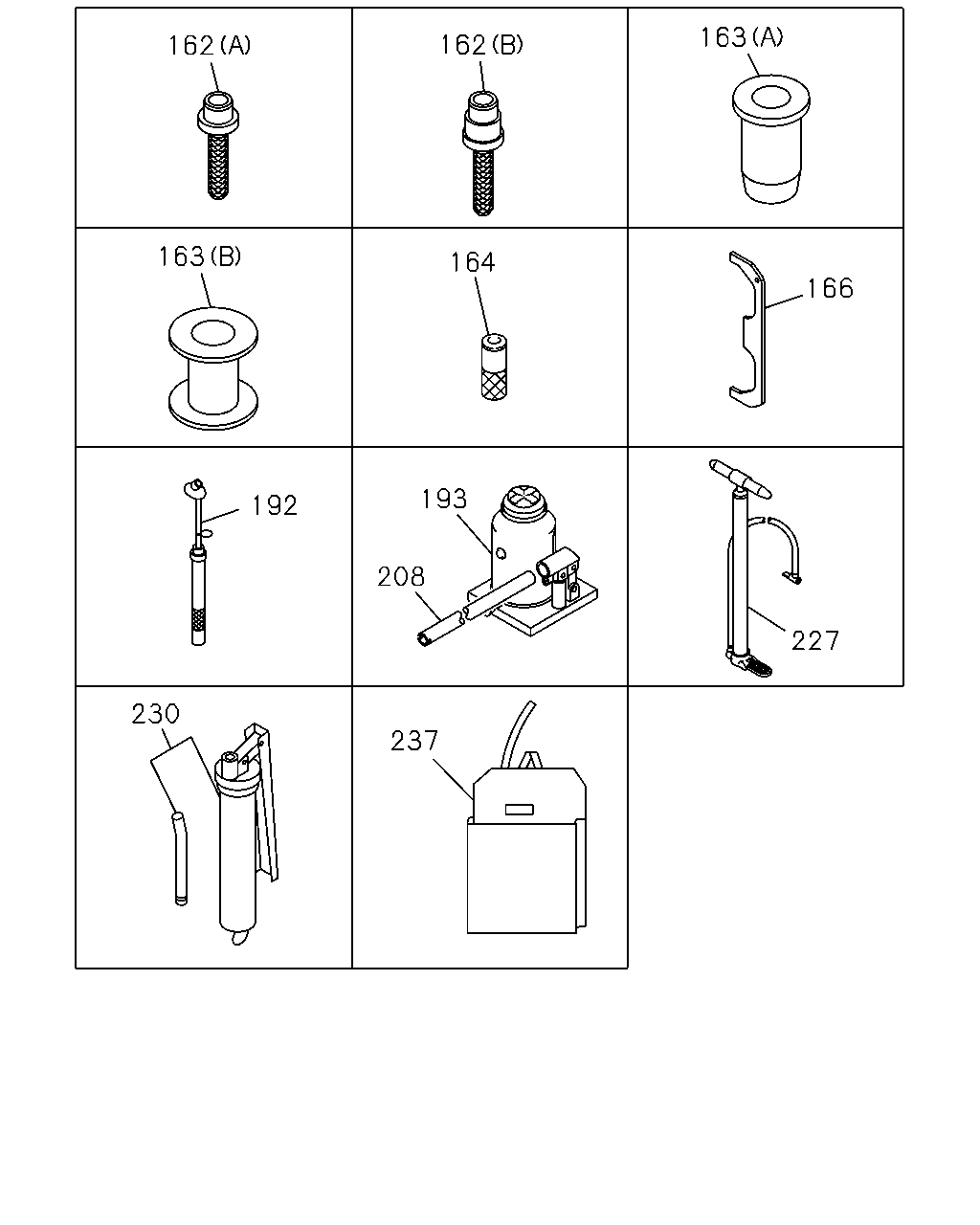 162(A)

162(B)

163(A)

163(B)

164

166

192

193

208

227

230

237