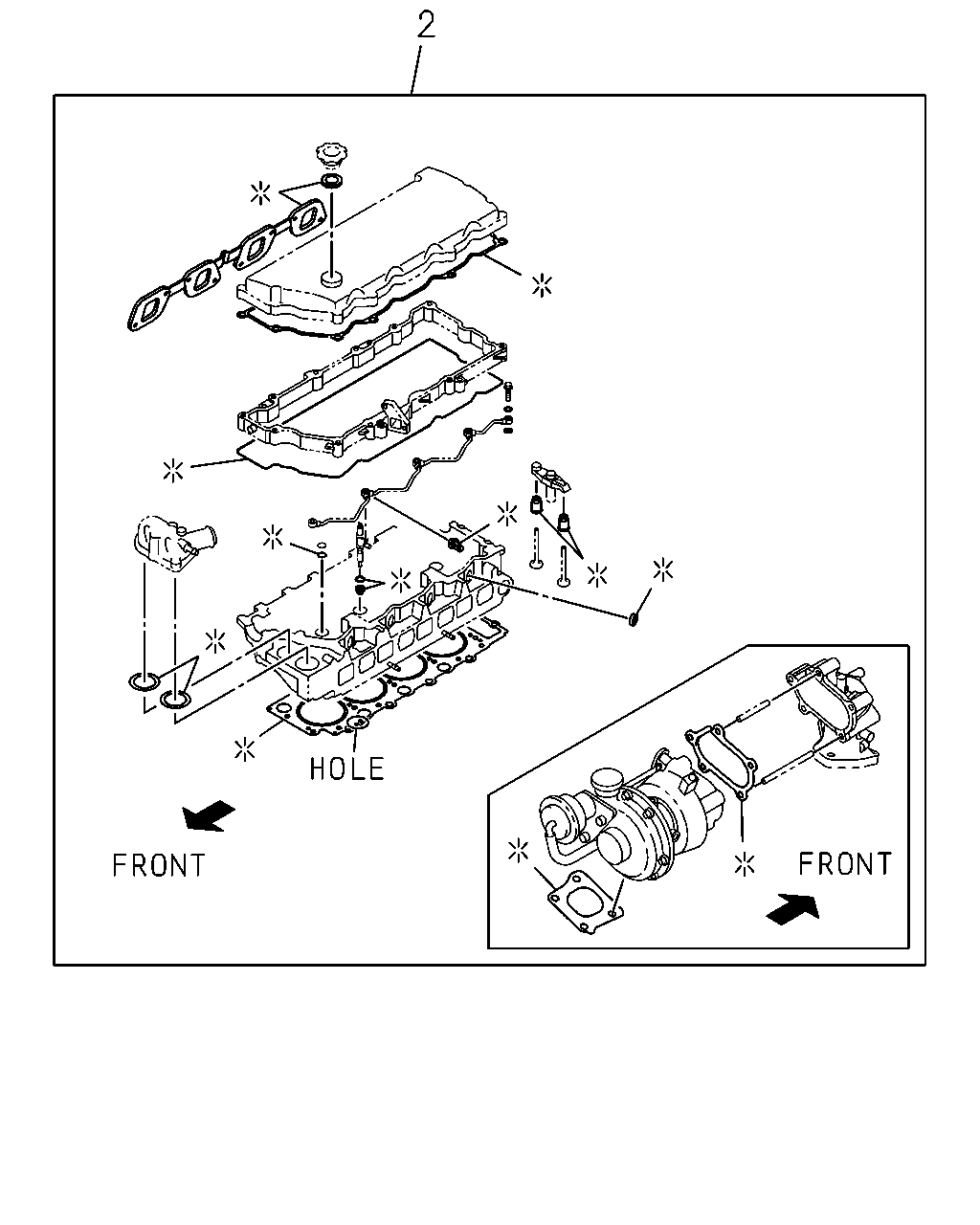 2

※

※

※

※

※

※

※

※

※

※

HOLE

FRONT

※

※

FRONT