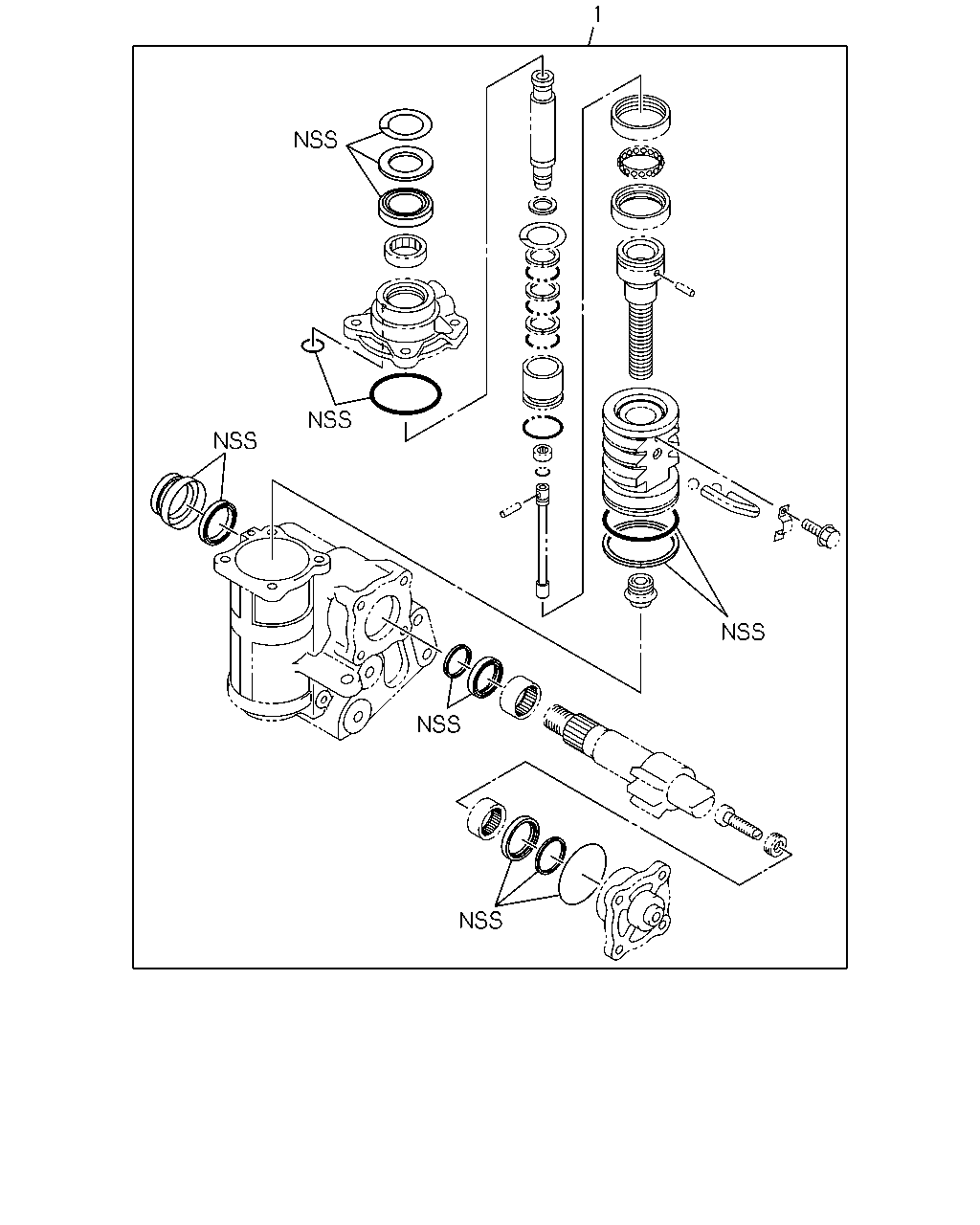 1

NSS

NSS

NSS

NSS

NSS

NSS