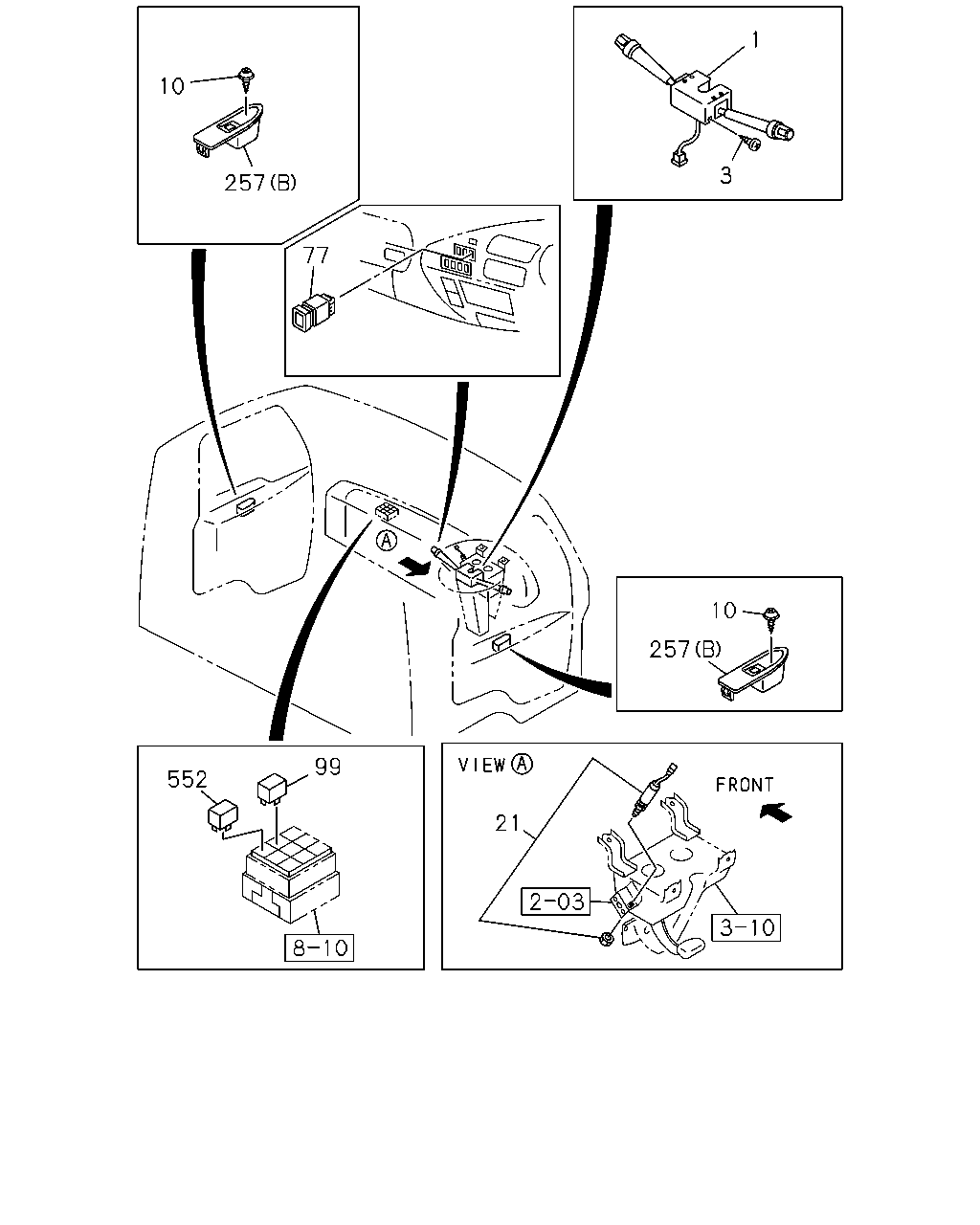 10
257(B)

1
3

77

A

10
257(B)

552
99
8-10

VIEW A
FRONT
21
2-03
3-10