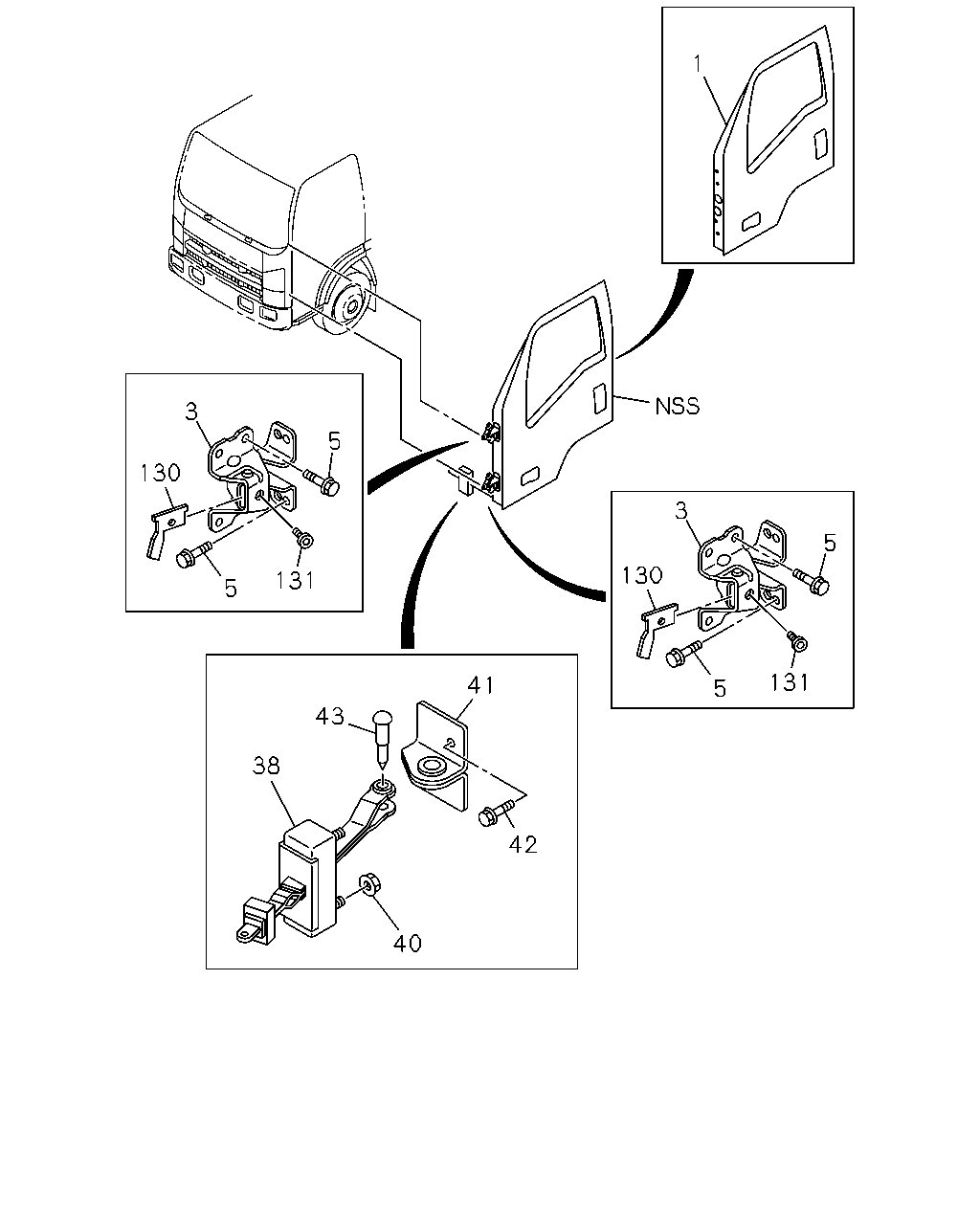 1

NSS

3
5
130
5
131

3
5
130
5
131

41
43
38
42
40