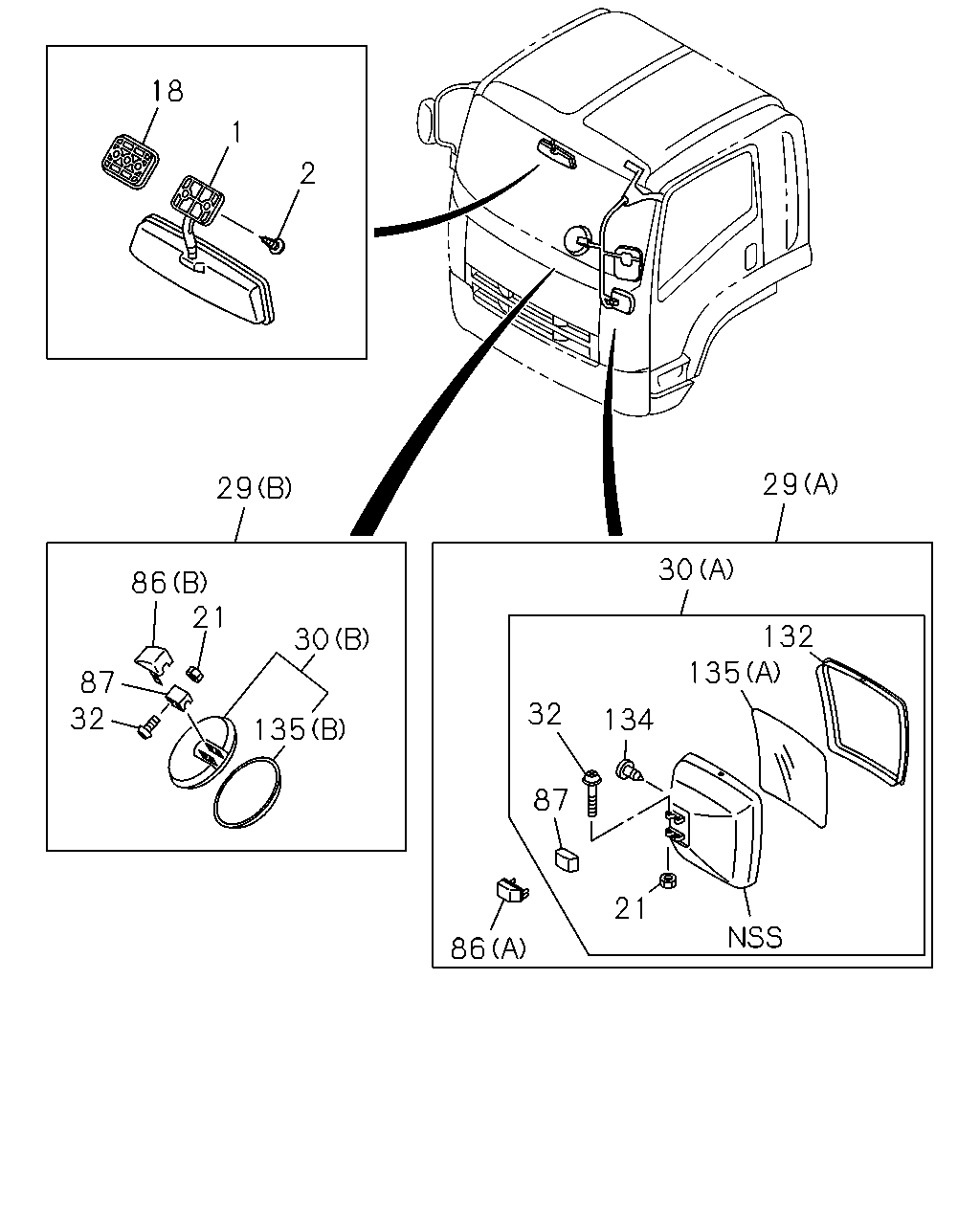 18
1
2

29(B)
86(B)
21
30(B)
87
32
135(B)

29(A)
30(A)
132
135(A)
32
134
87
21
NSS
86(A)