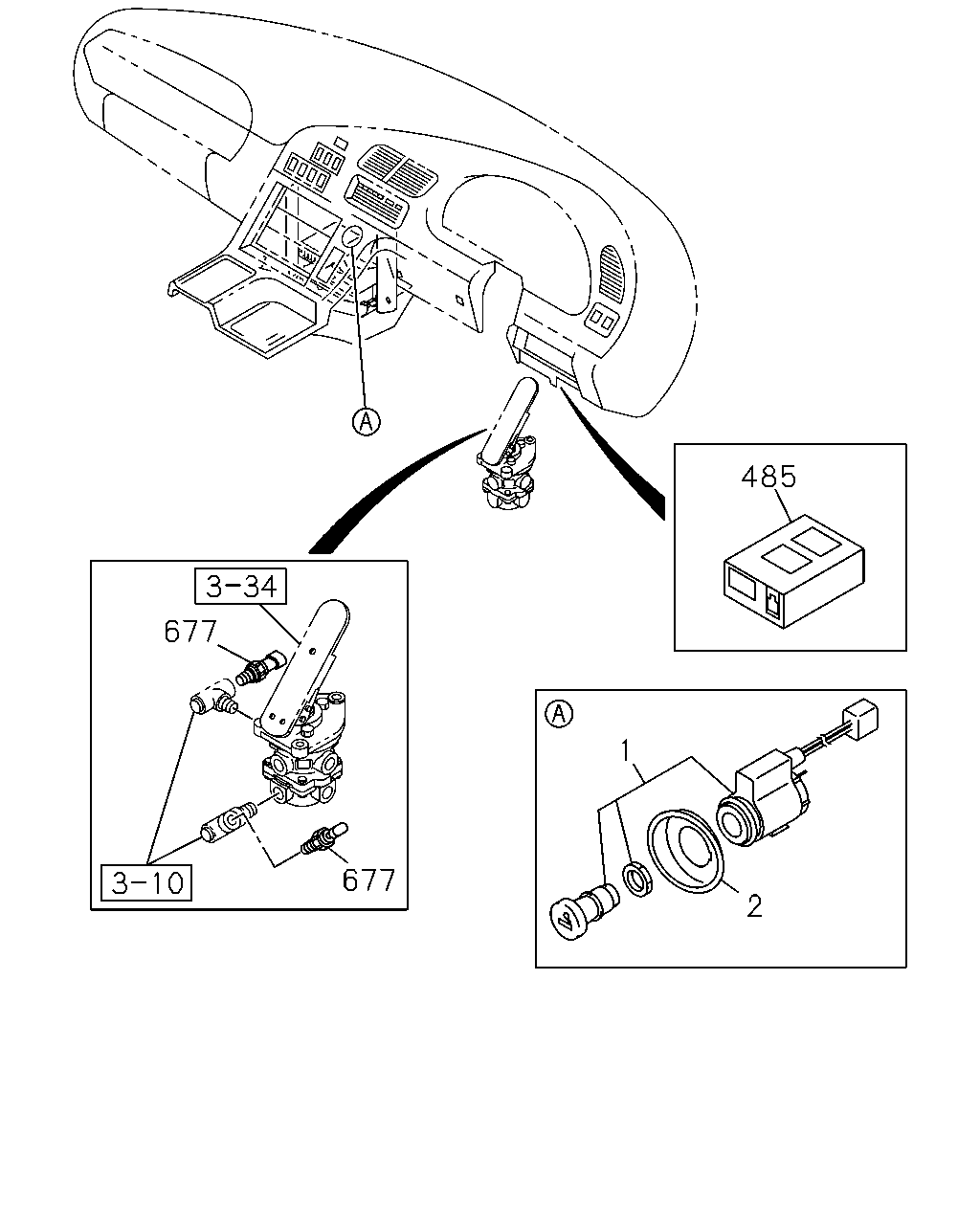 A

485

3-34

677

3-10

677

A

1

2