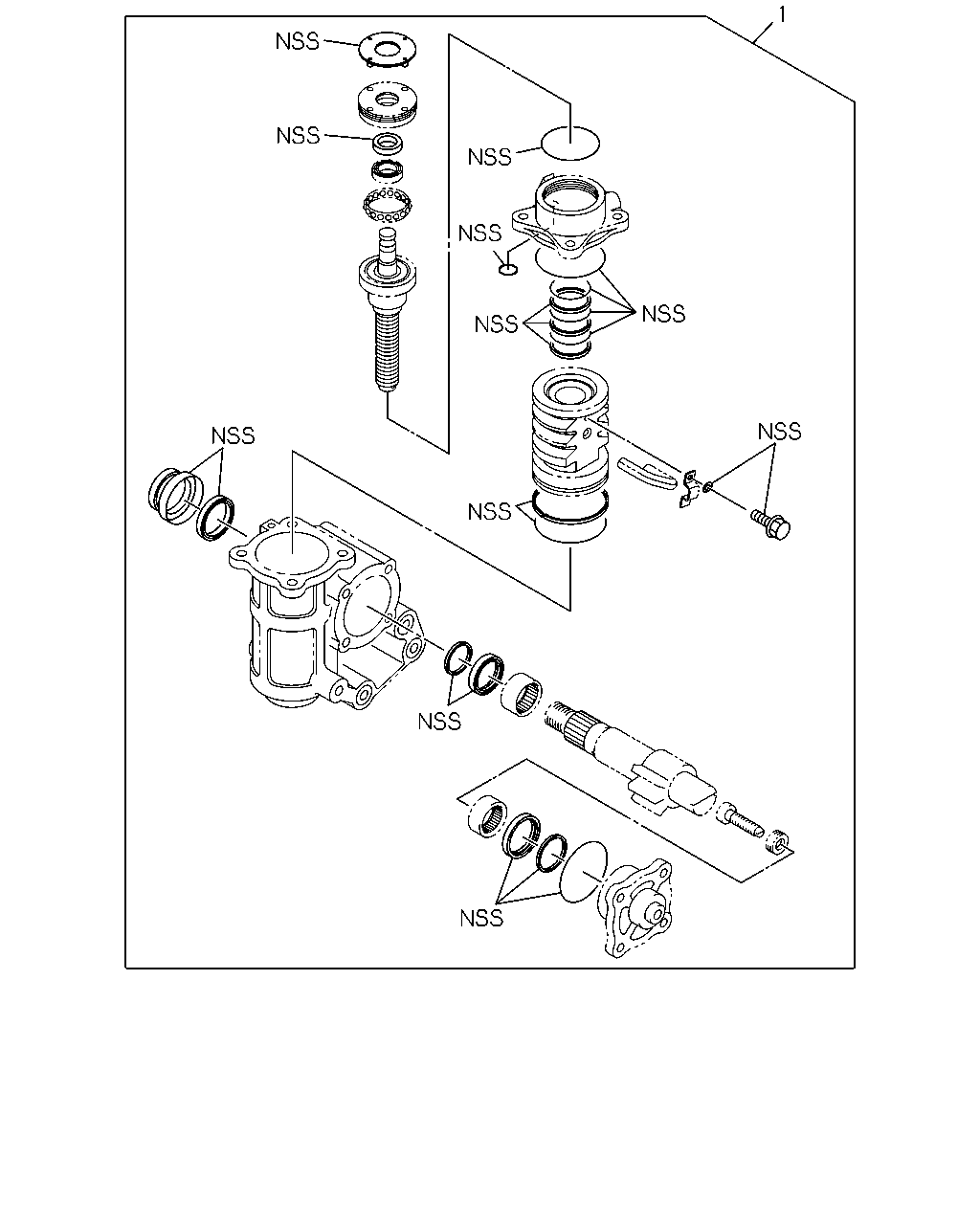 1

NSS

NSS

NSS

NSS

NSS

NSS

NSS

NSS

NSS

NSS

NSS