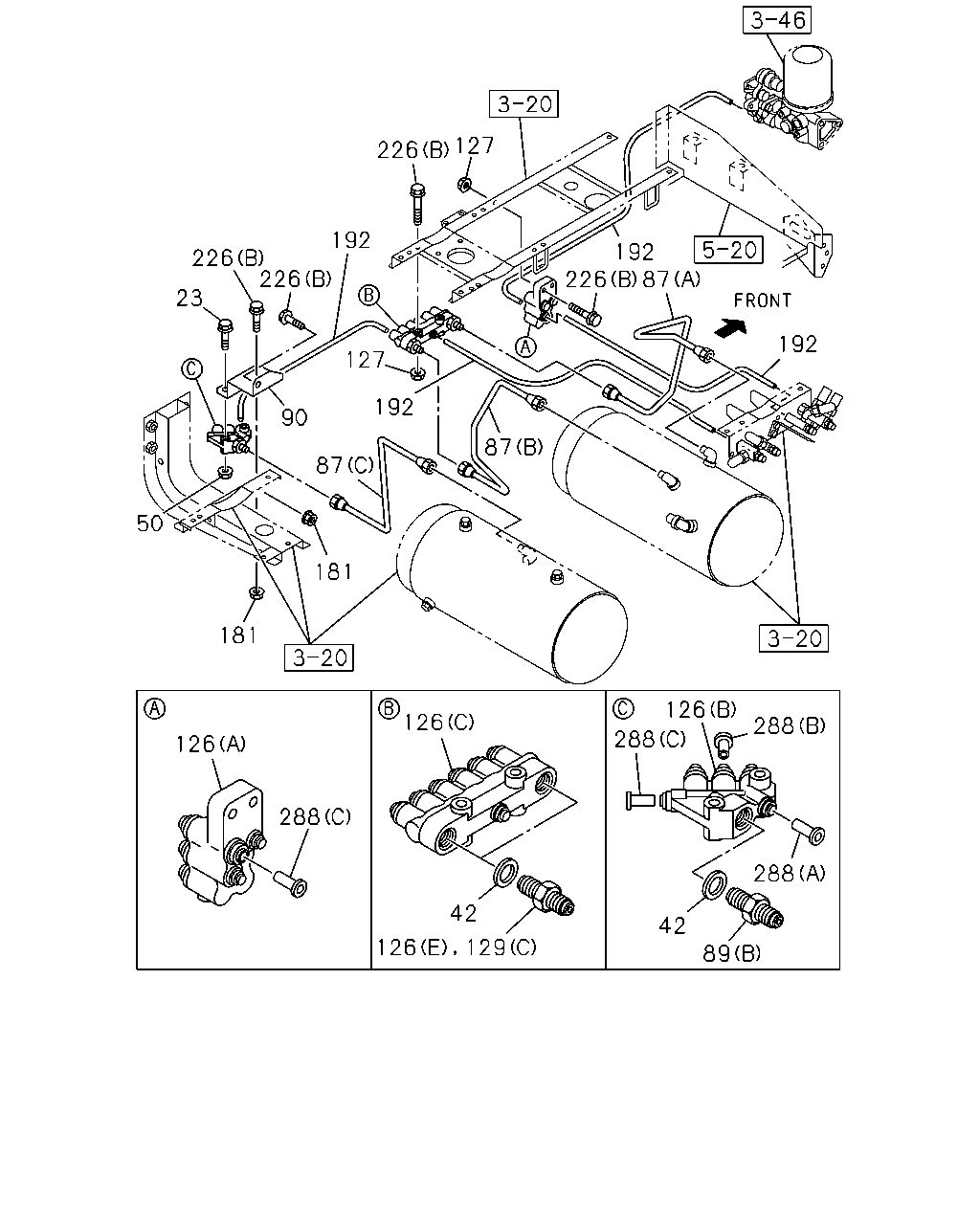 3-46

3-20

226(B) 127

192

192

5-20

226(B)

226(B)

23

B

226(B) 87(A)

FRONT

A

192

C

127

90

192

87(B)

87(C)

50

181

181

3-20

3-20

A

126(A)

288(C)

B

126(C)

42

126(E), 129(C)

C

126(B)

288(B)

288(C)

288(A)

42

89(B)